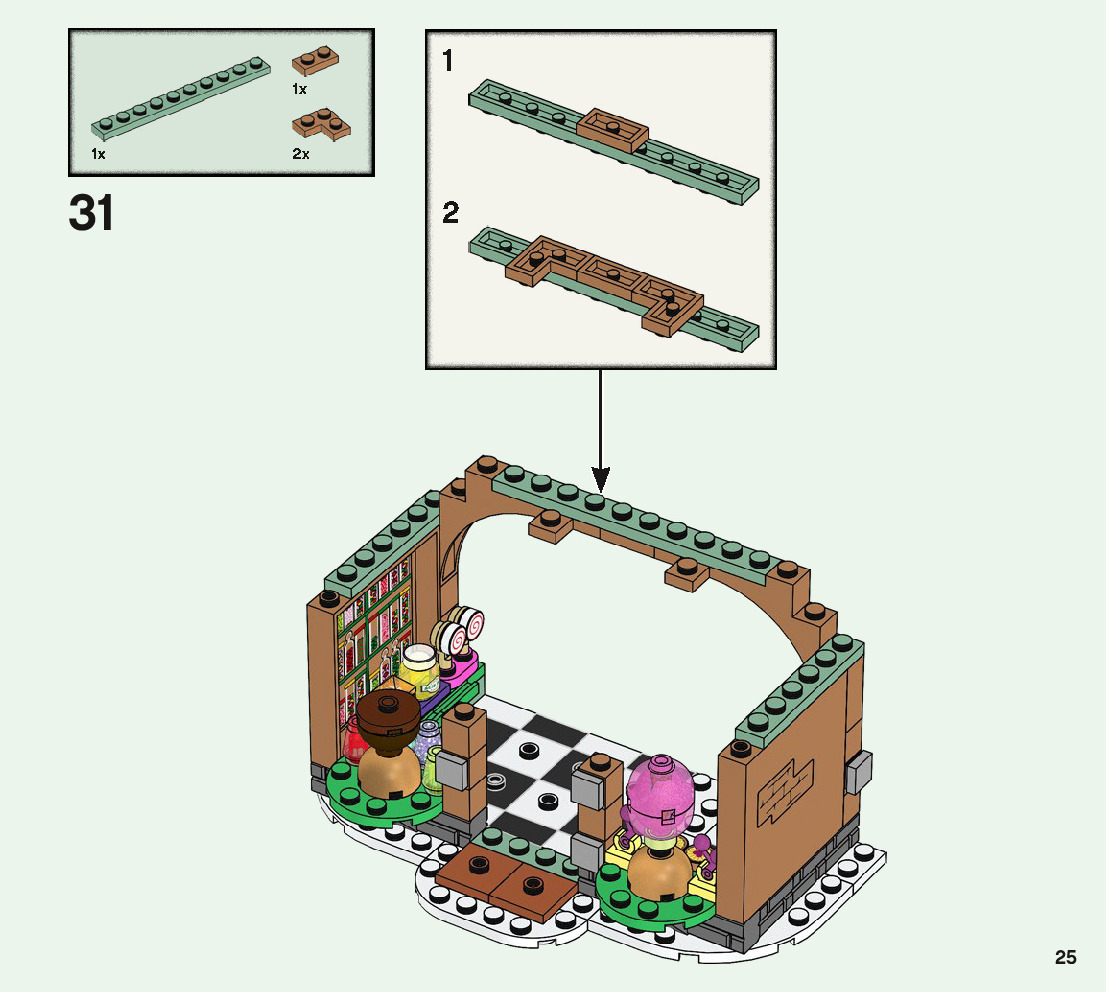 1x

1x

2x

31

1

2

25