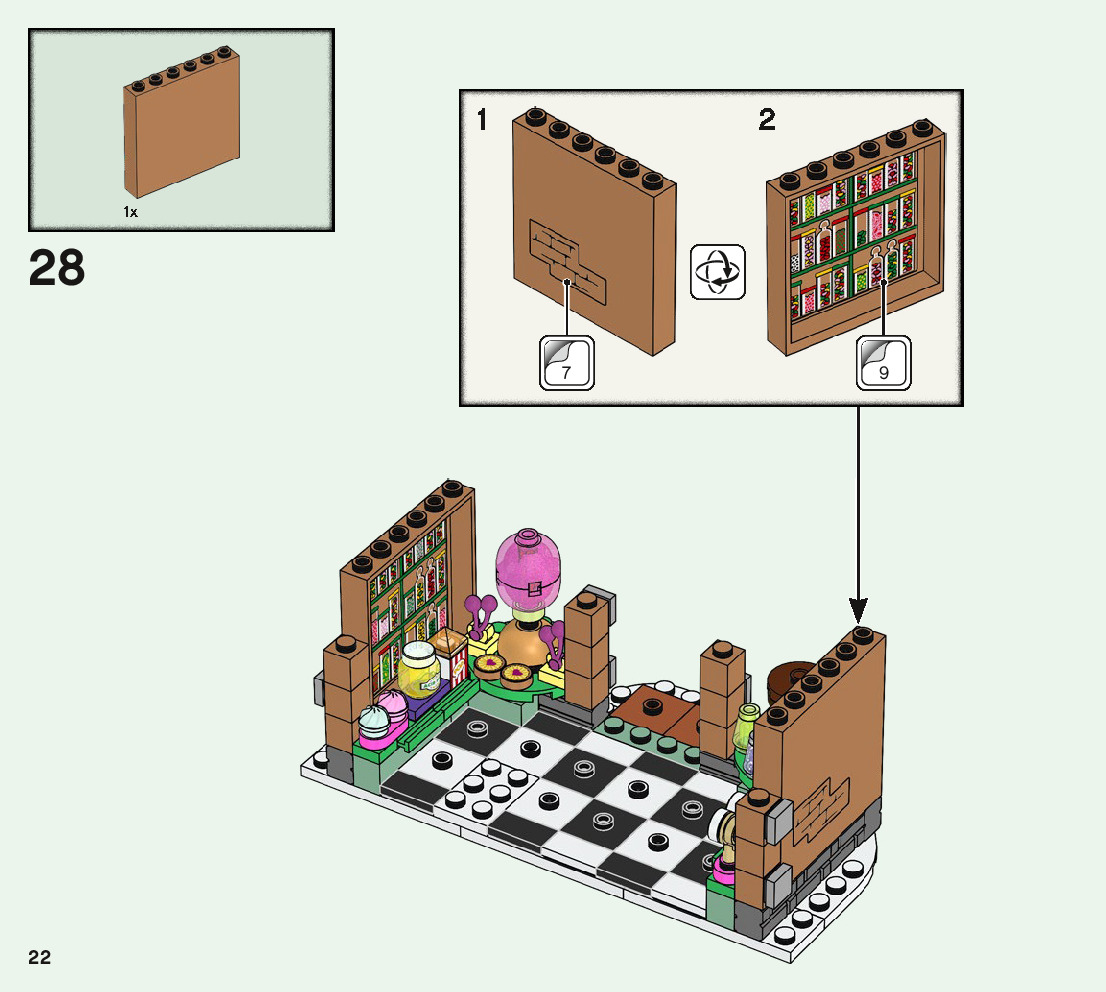 1x

28

1

2

7

9

22