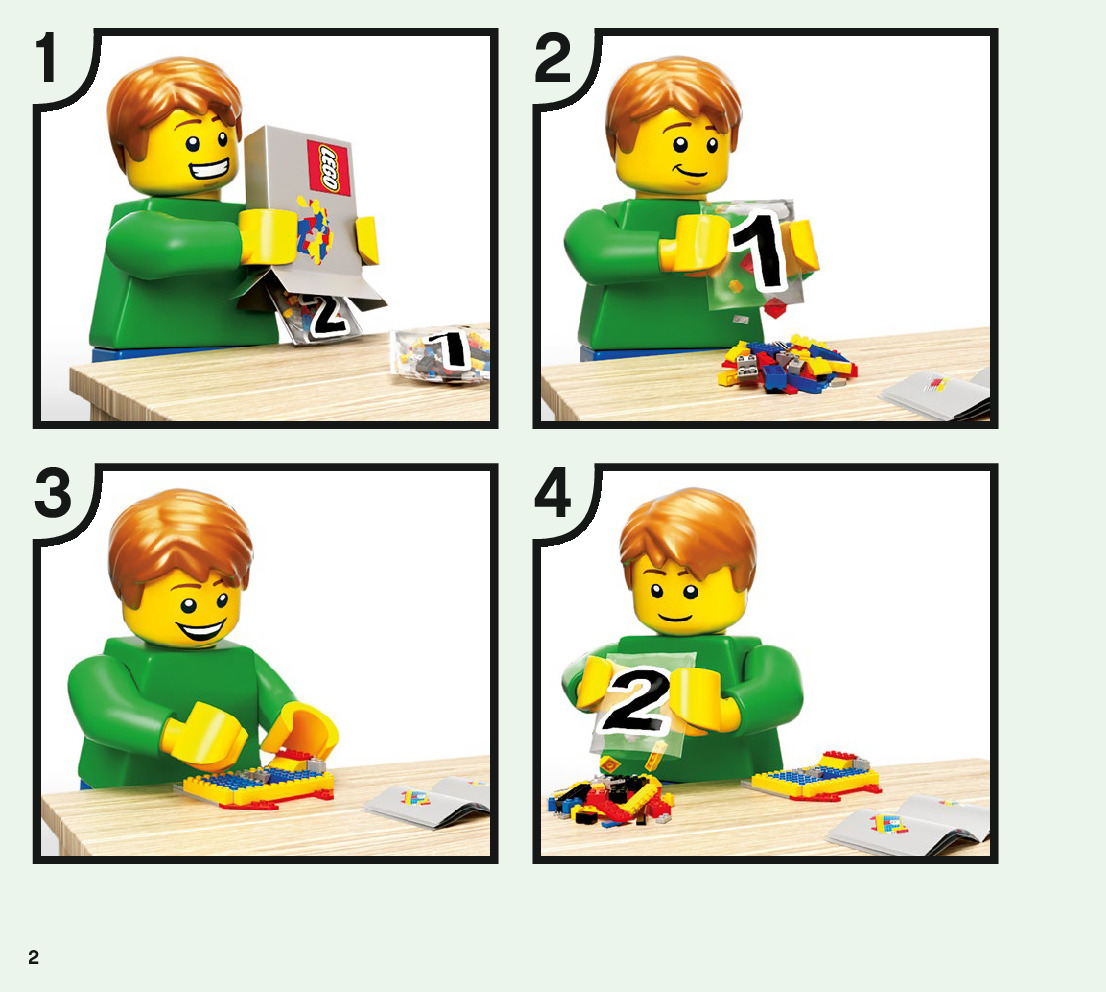 1

LEGO

2

1

2

1

3

4

2

2