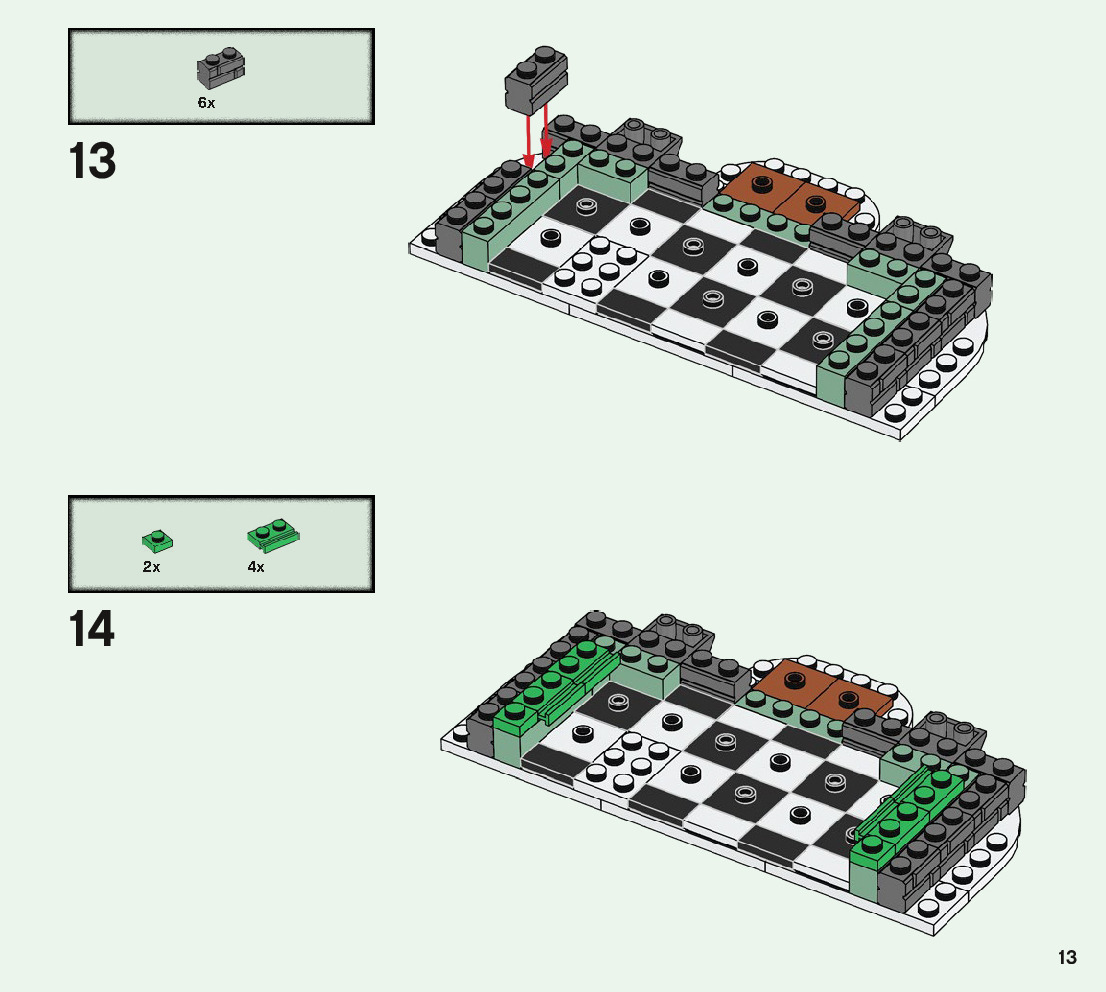 6x

13

2x

4x

14

13