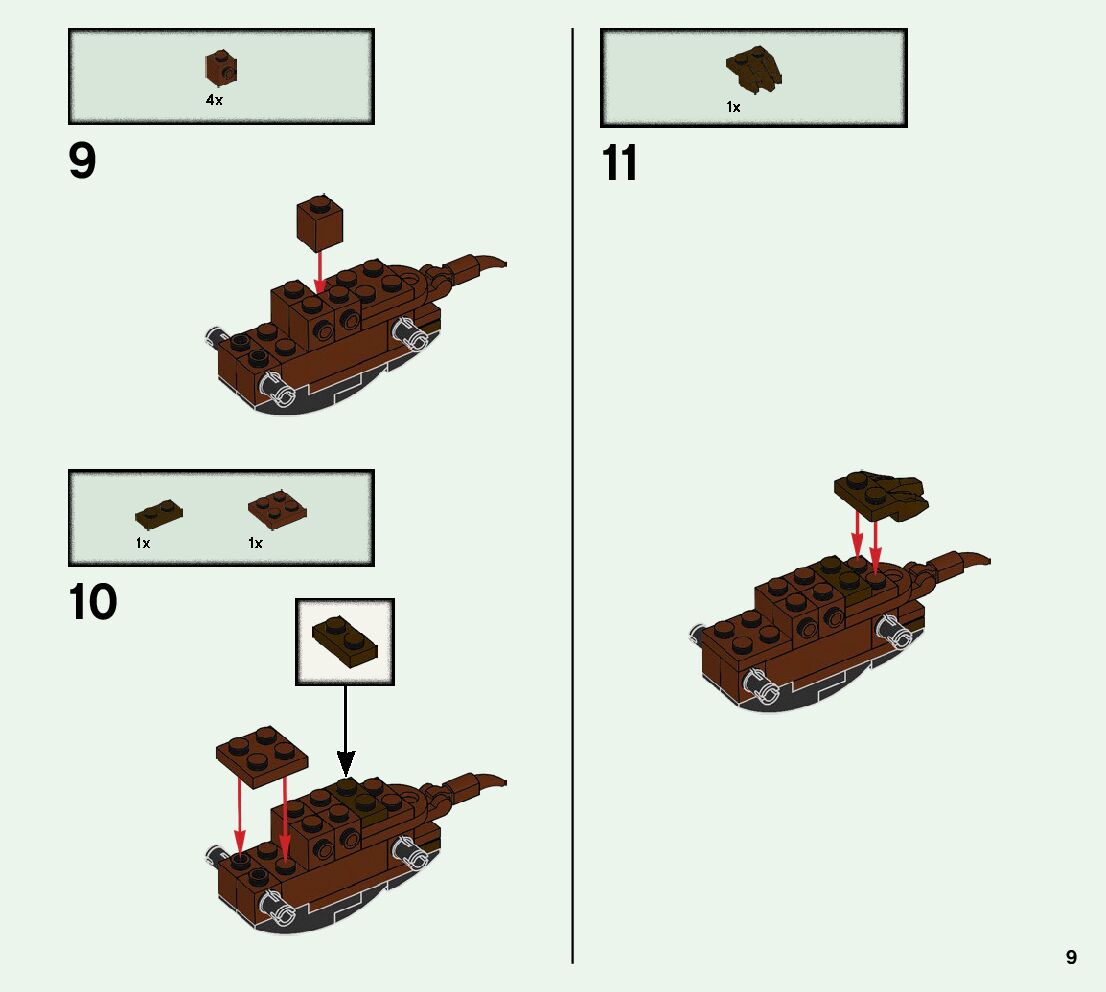 4x

9

1x

1x

10

1x

11

9