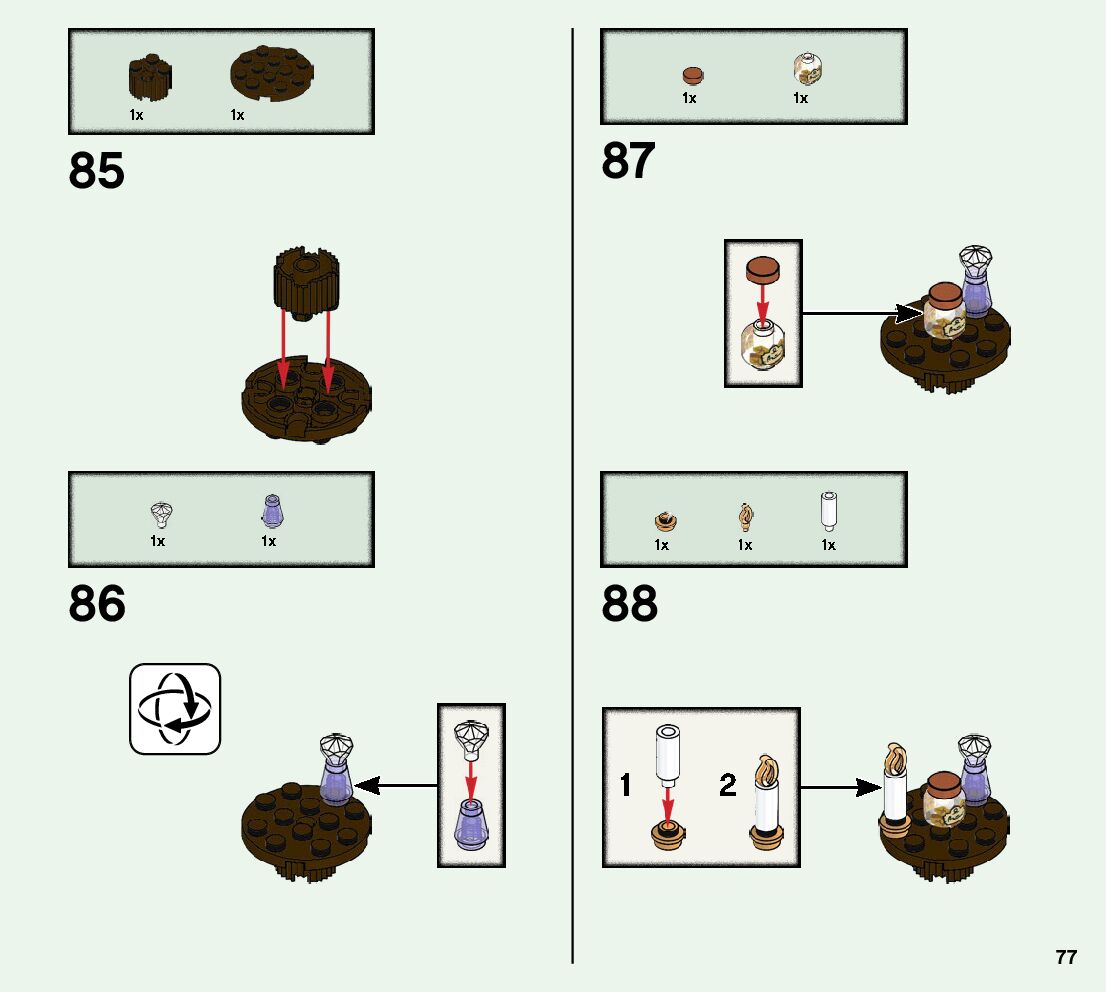 1x 1x

85

1x 1x

86

1x 1x

87

1x 1x 1x

88

1 2

77