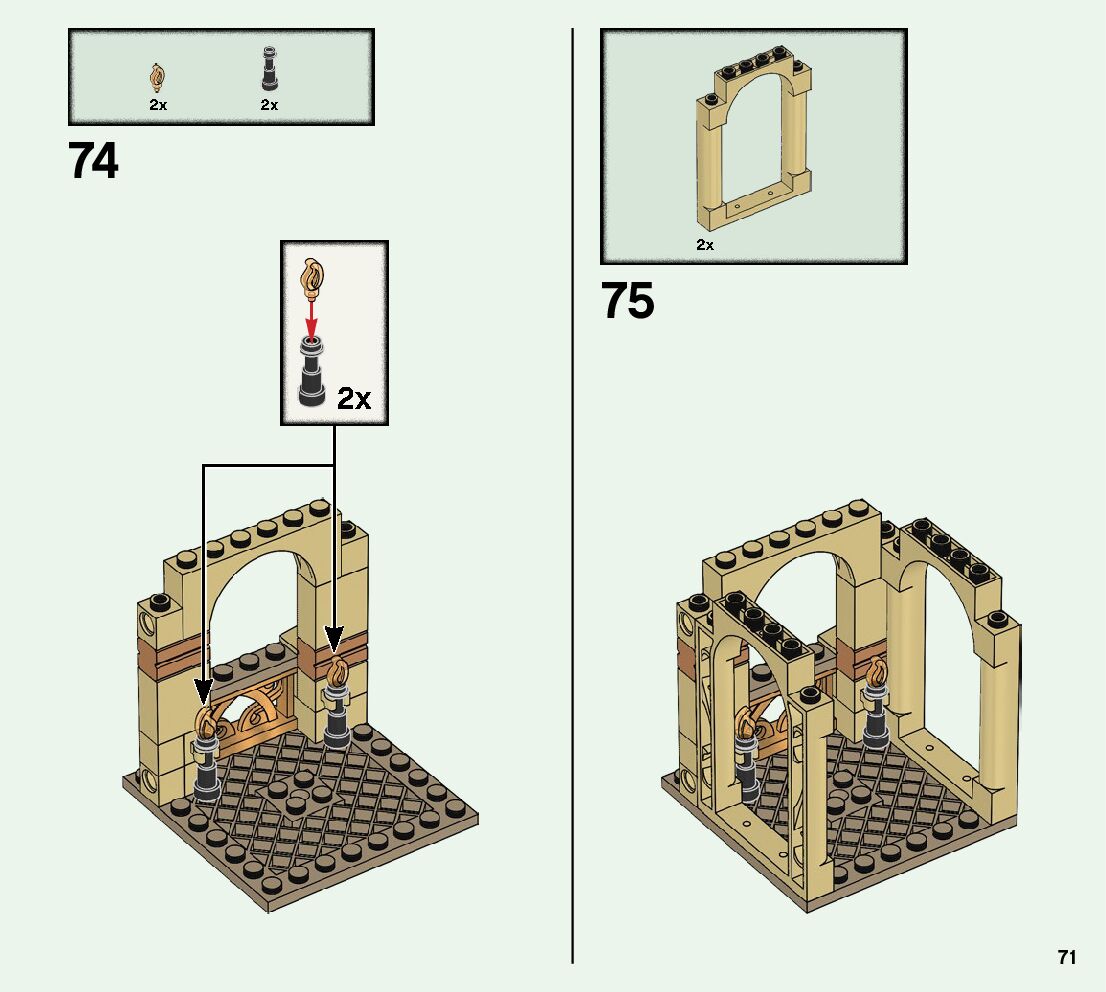 2x 2x

74

2x

2x

75

71