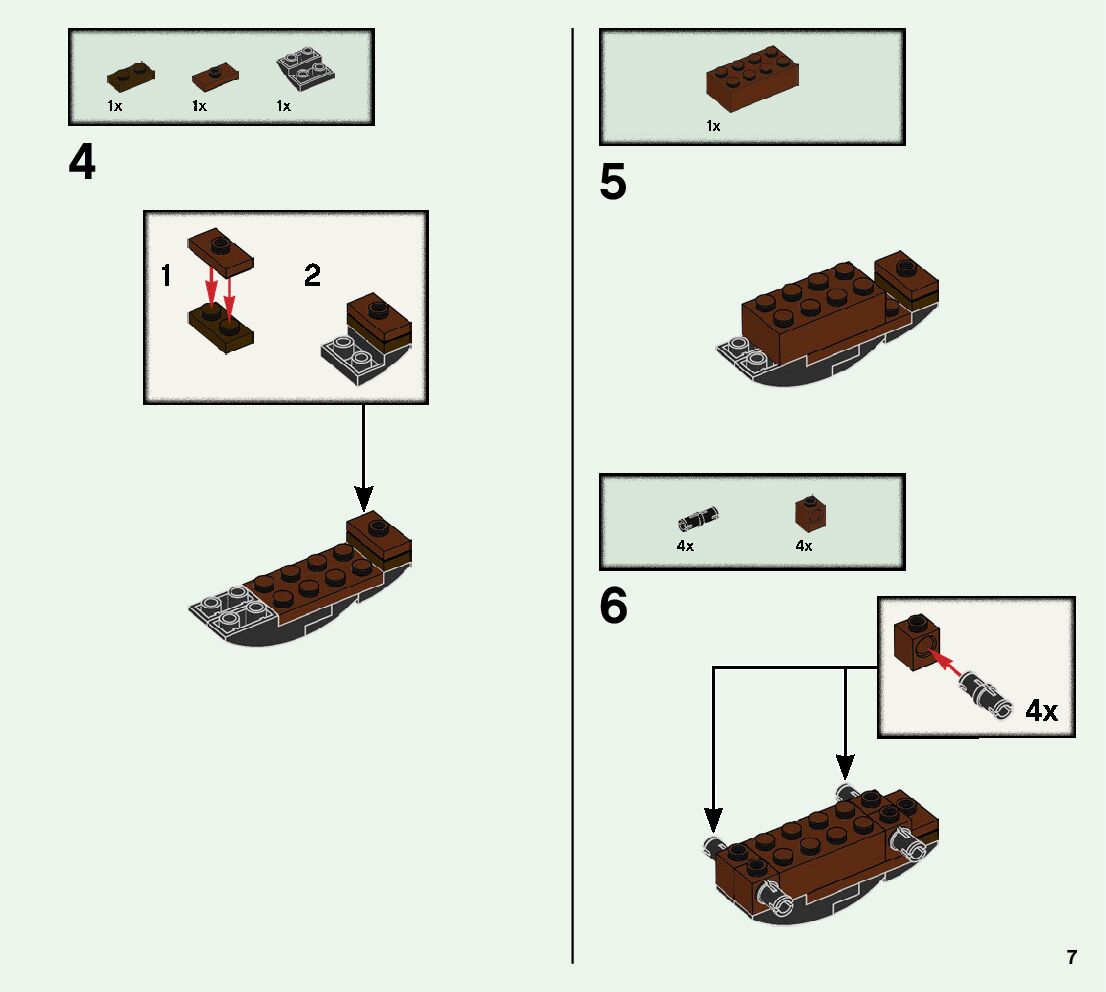 1x 1x 1x

4

1 2

1x

5

4x 4x

6

4x

7