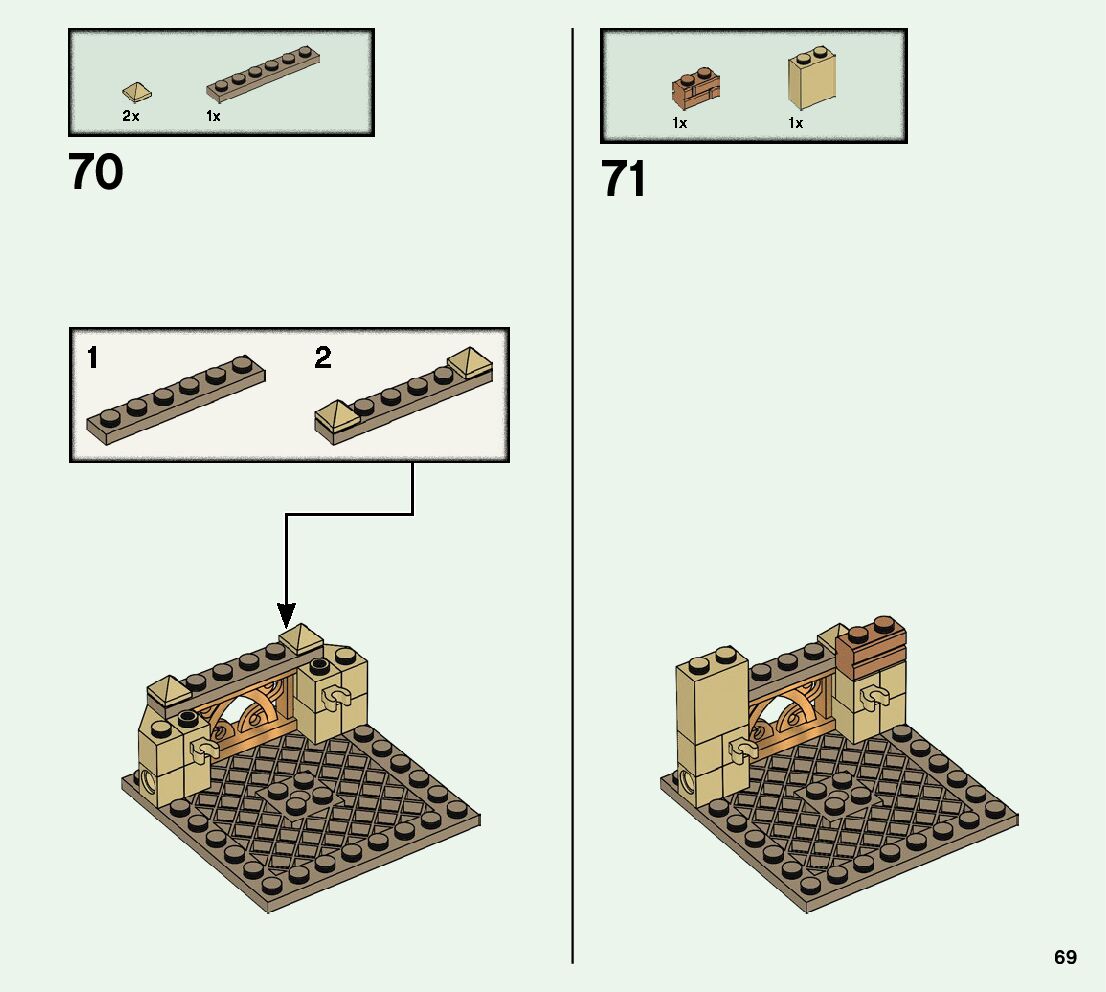 2x 1x

70

1 2

1x 1x

71

69