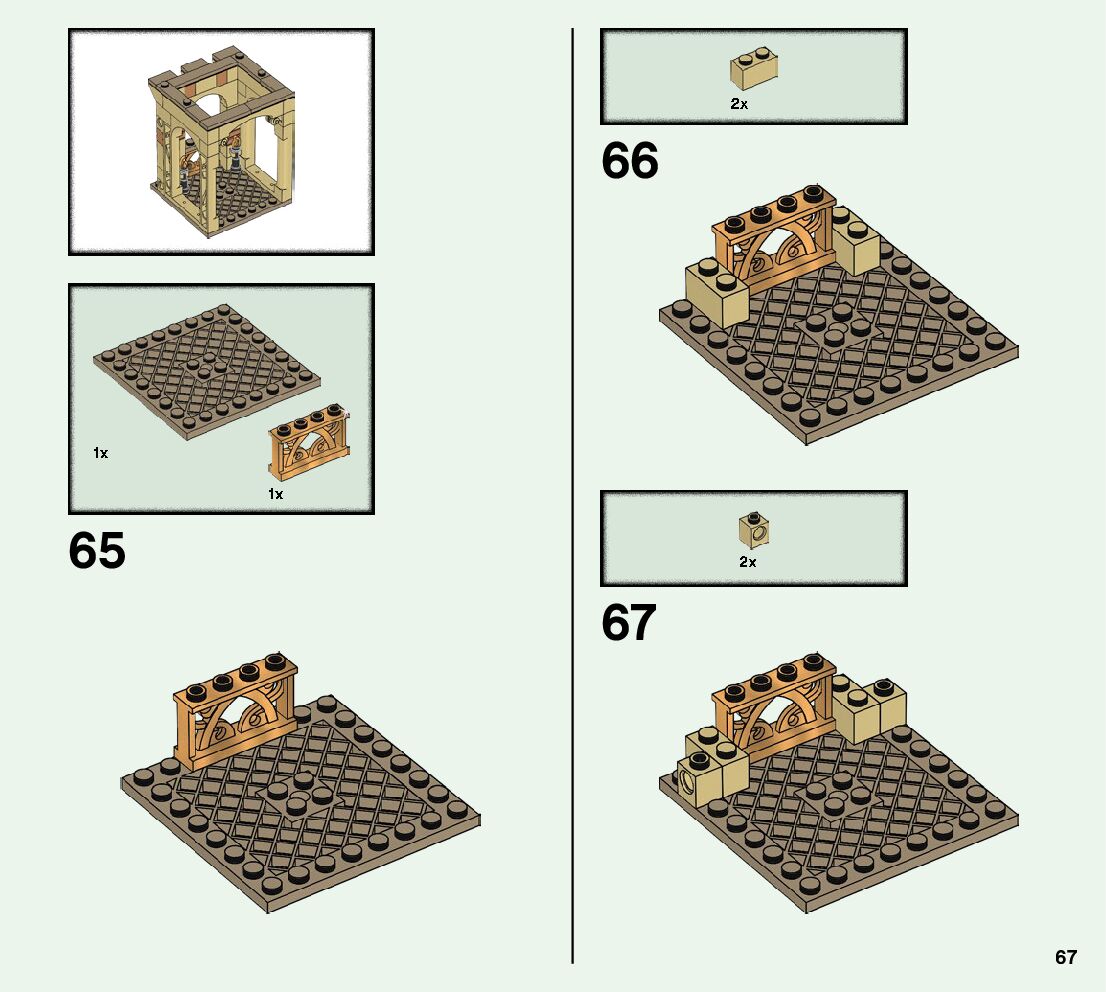 1x

1x

65

2x

66

2x

67

67