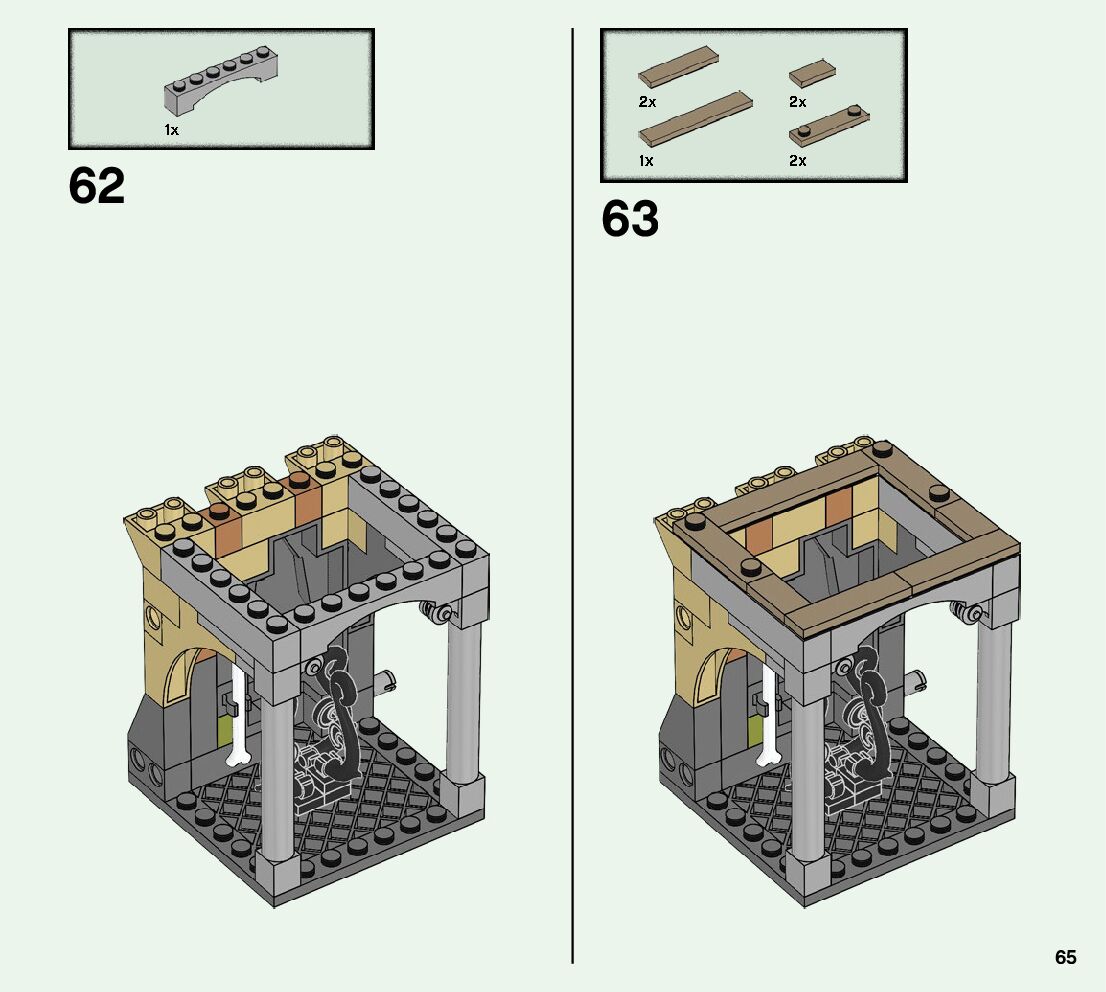 1x

62

2x
2x
1x
2x

63

65