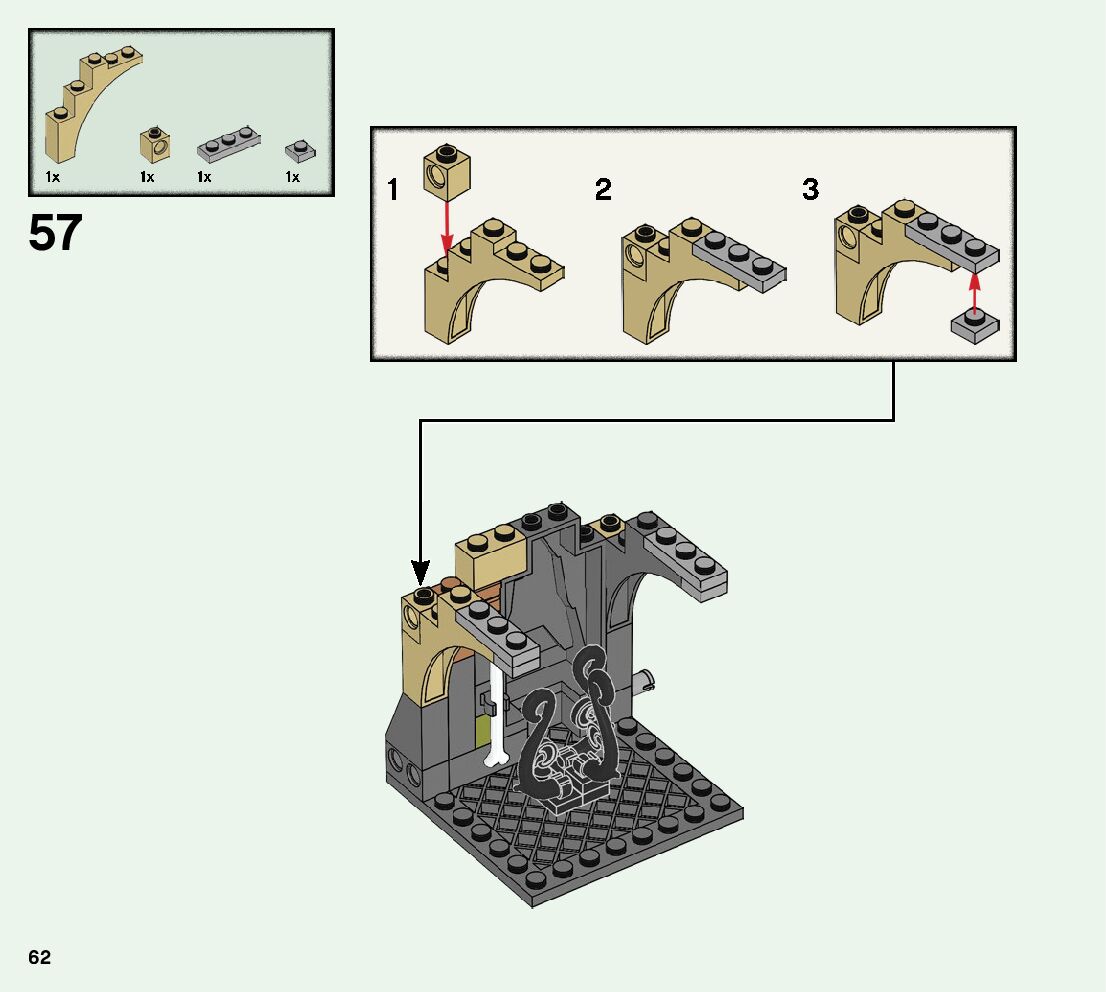 1x 1x 1x 1x

57

1

2

3

62