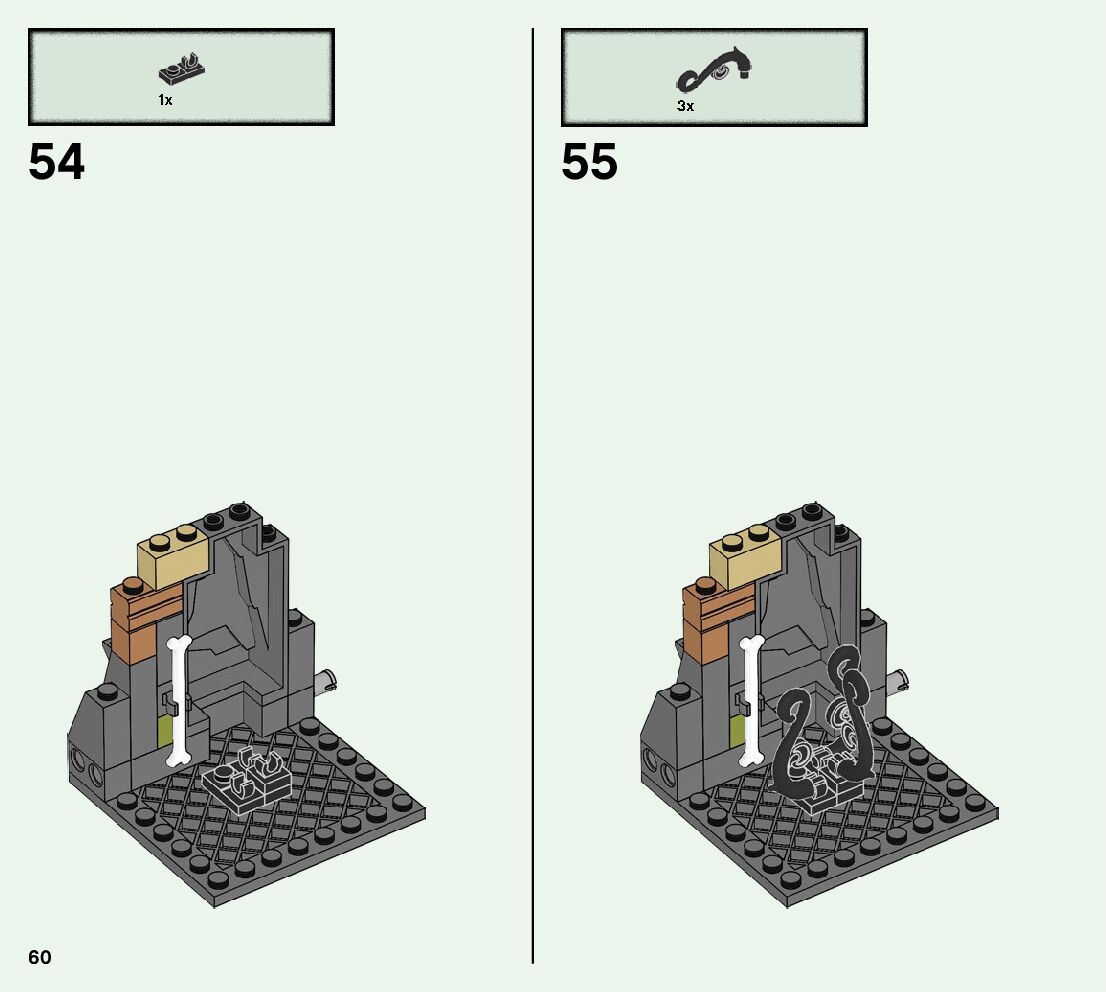 1x

54

3x

55

60