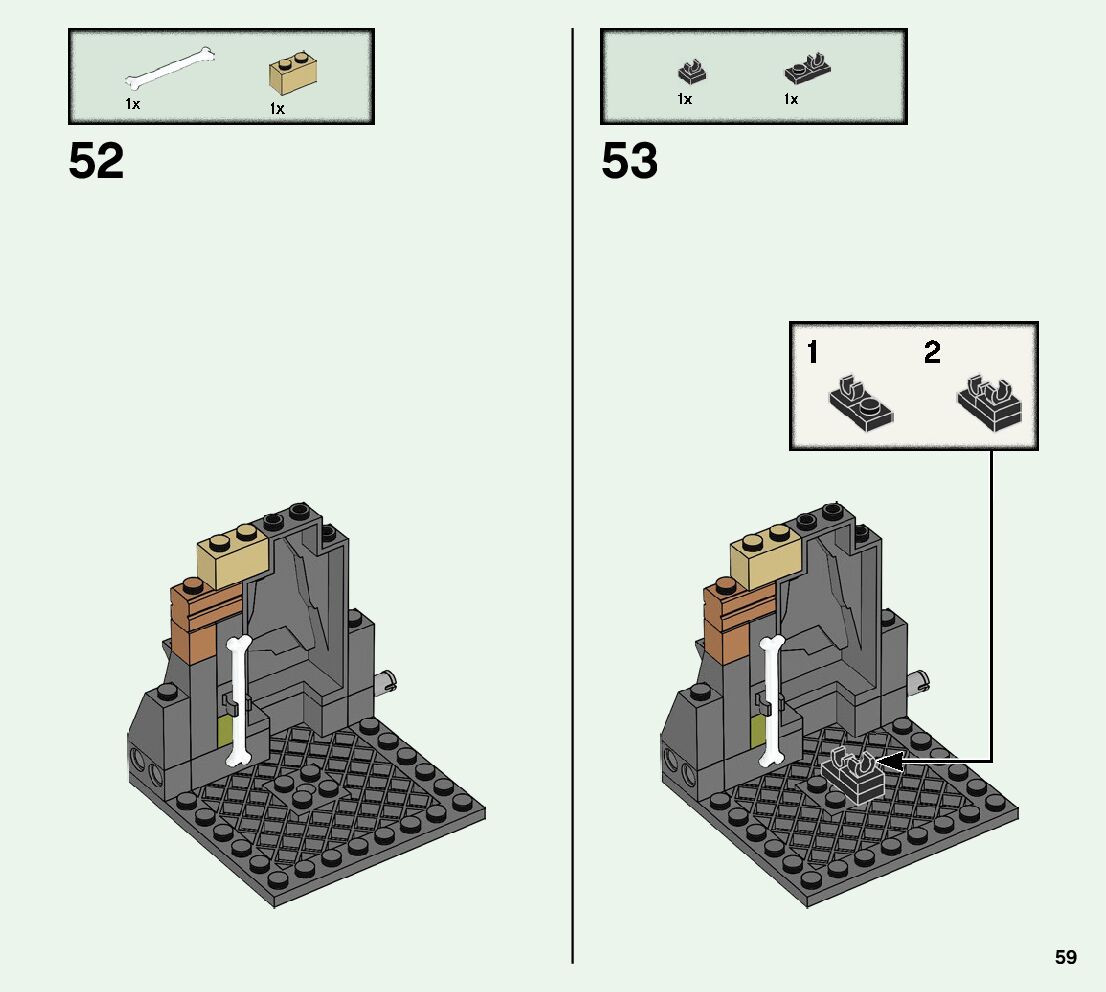 1x
1x

52

1x
1x

53

1
2

59