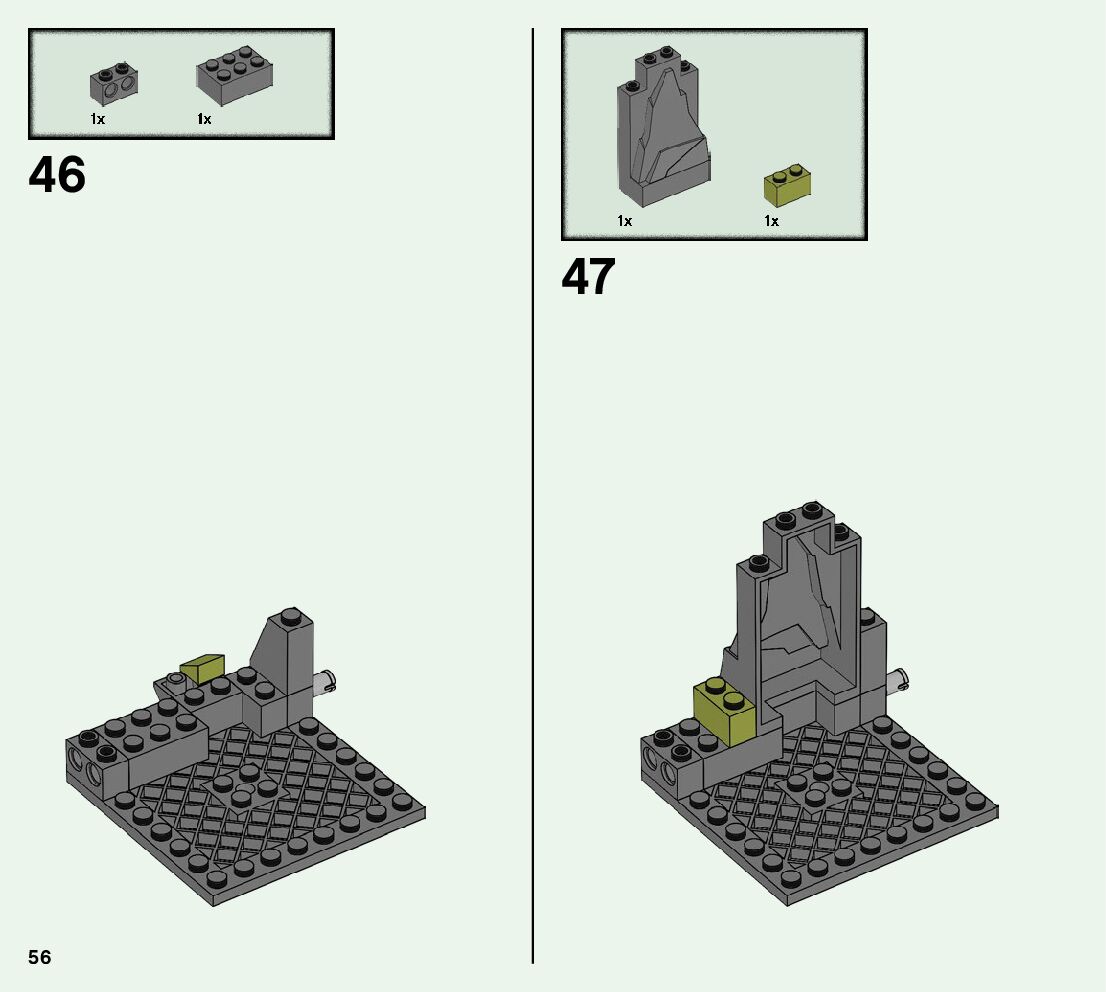 1x 1x

46

1x 1x

47

56