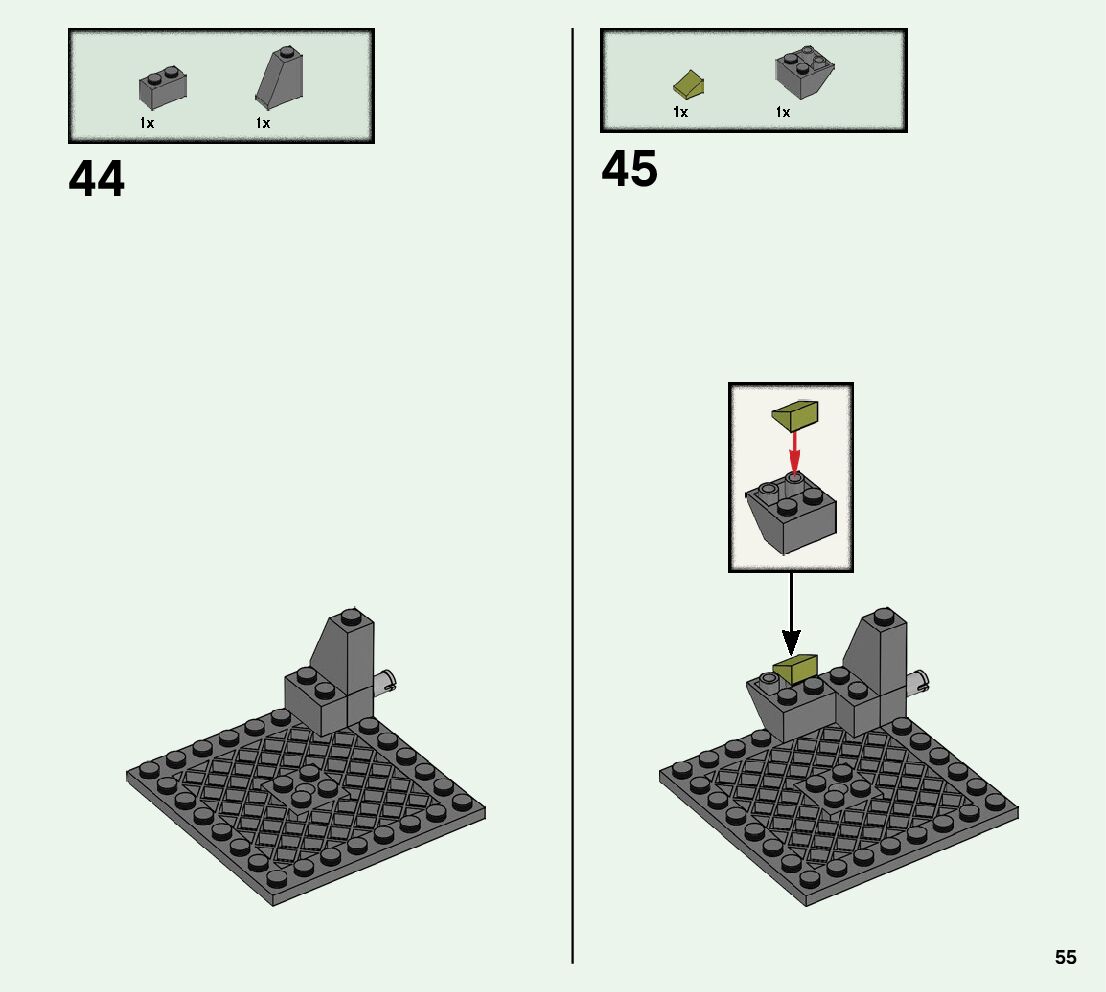 1x 1x

44

1x 1x

45

55