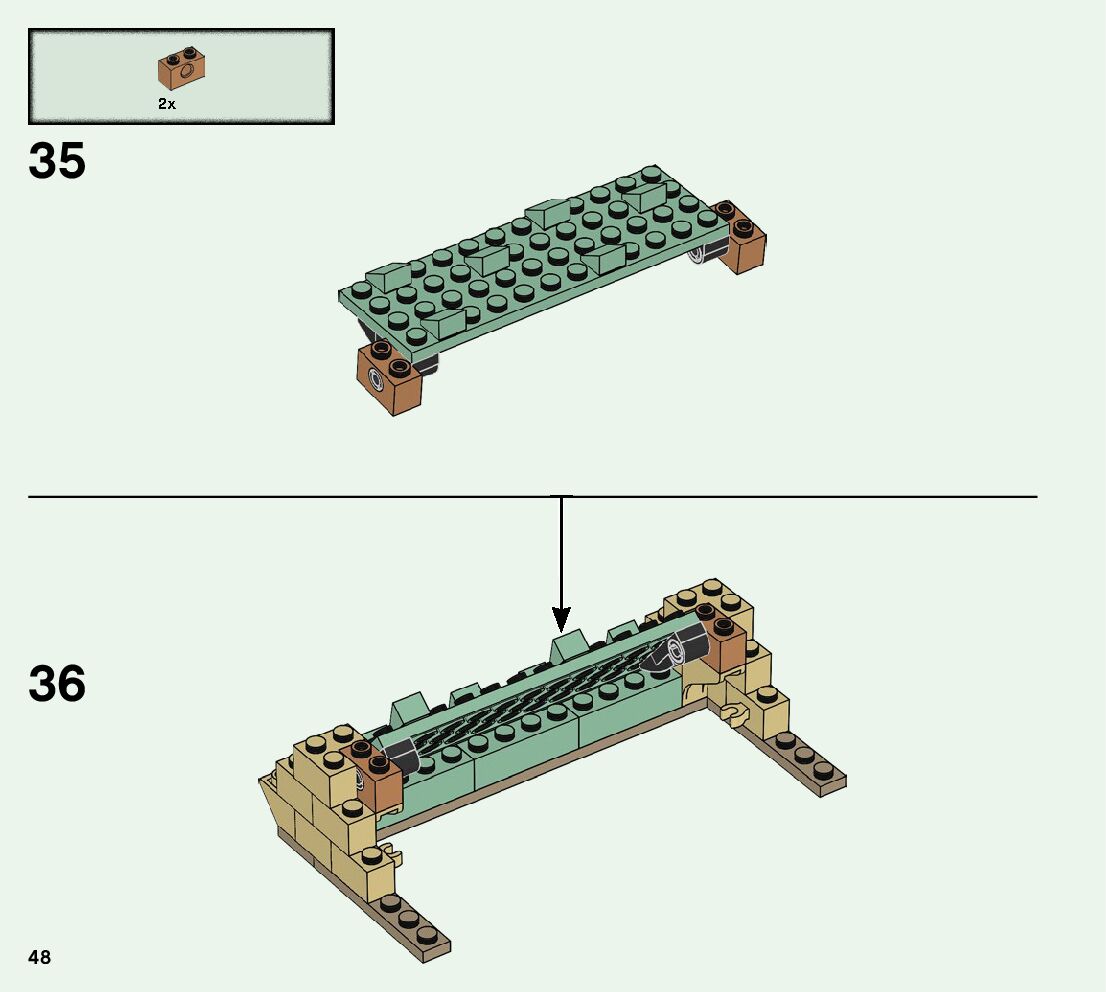 2x

35

36

48