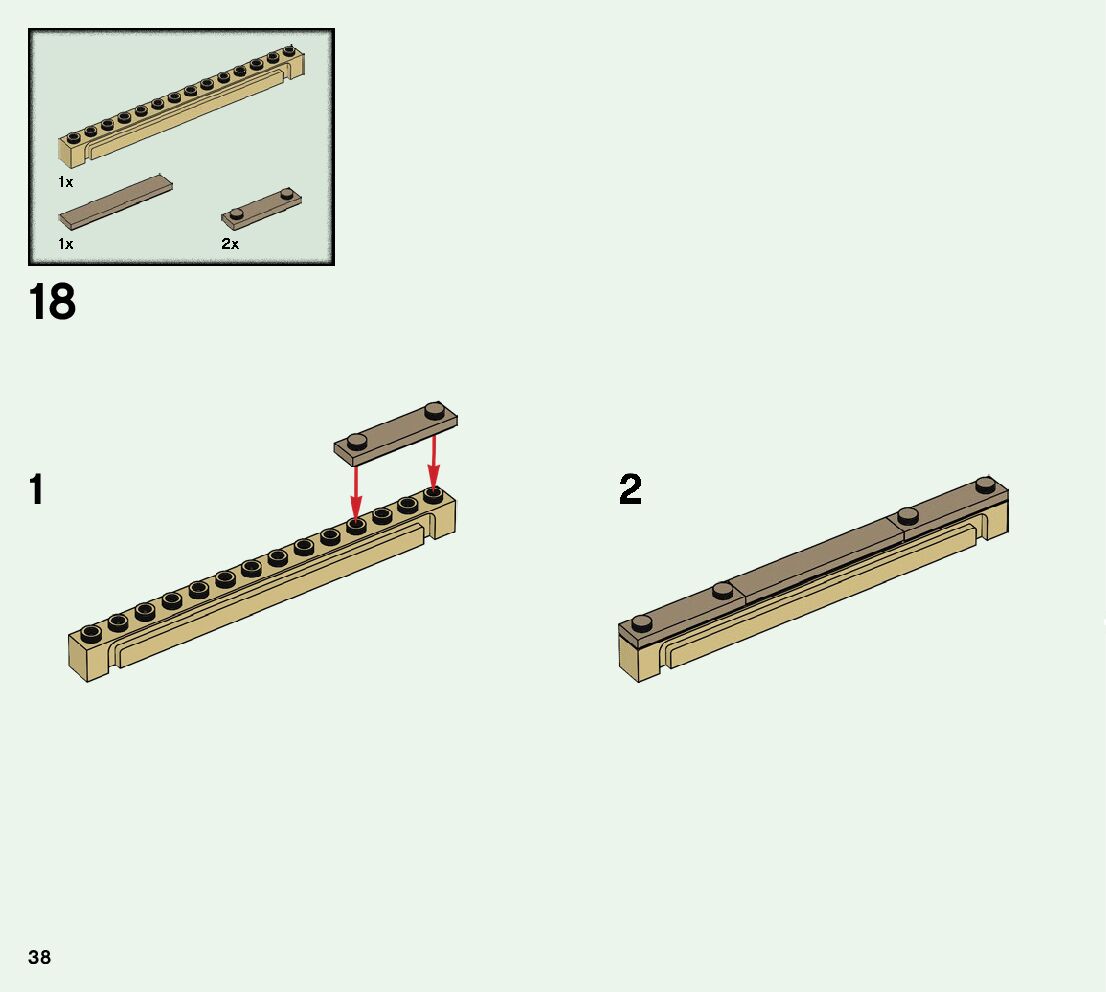 1x

1x

2x

18

1

2

38