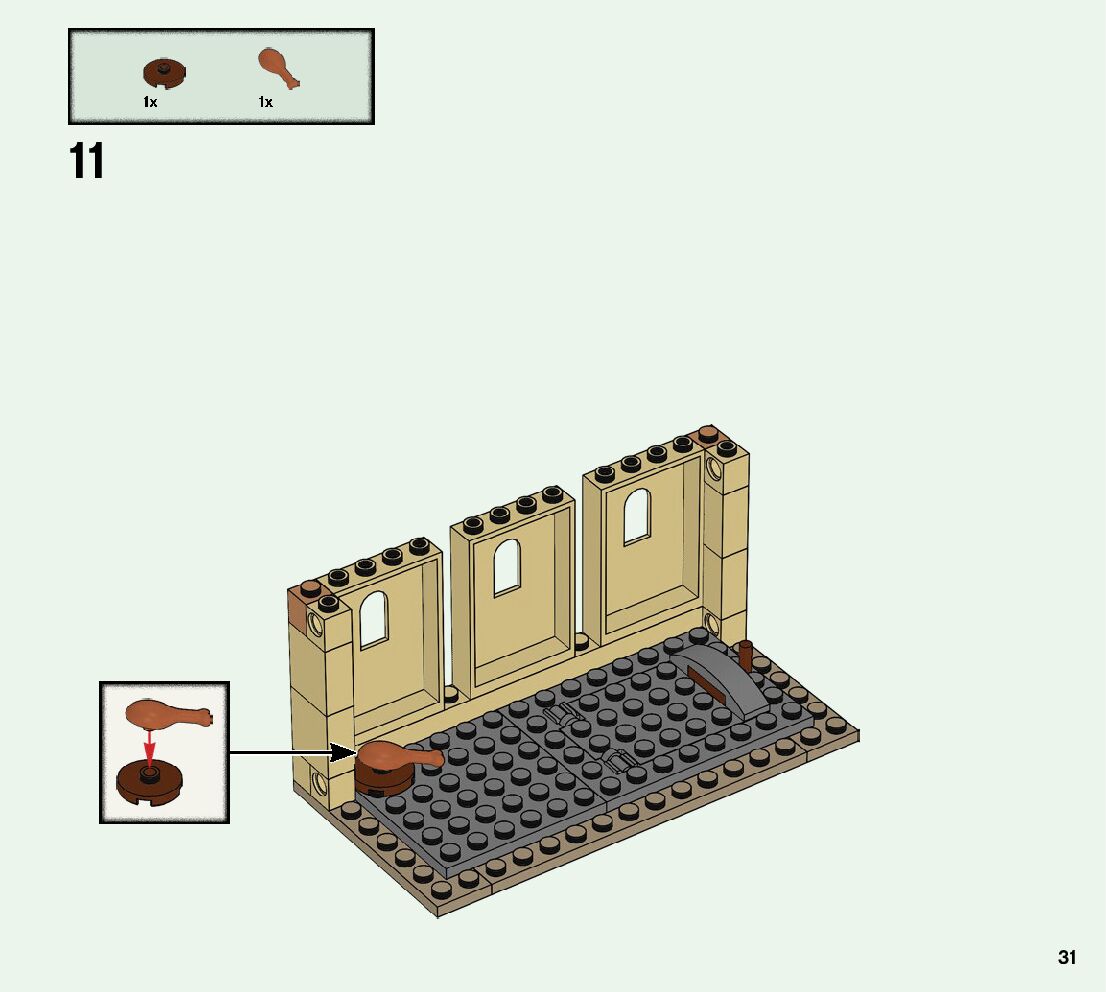 1x
1x

11

31