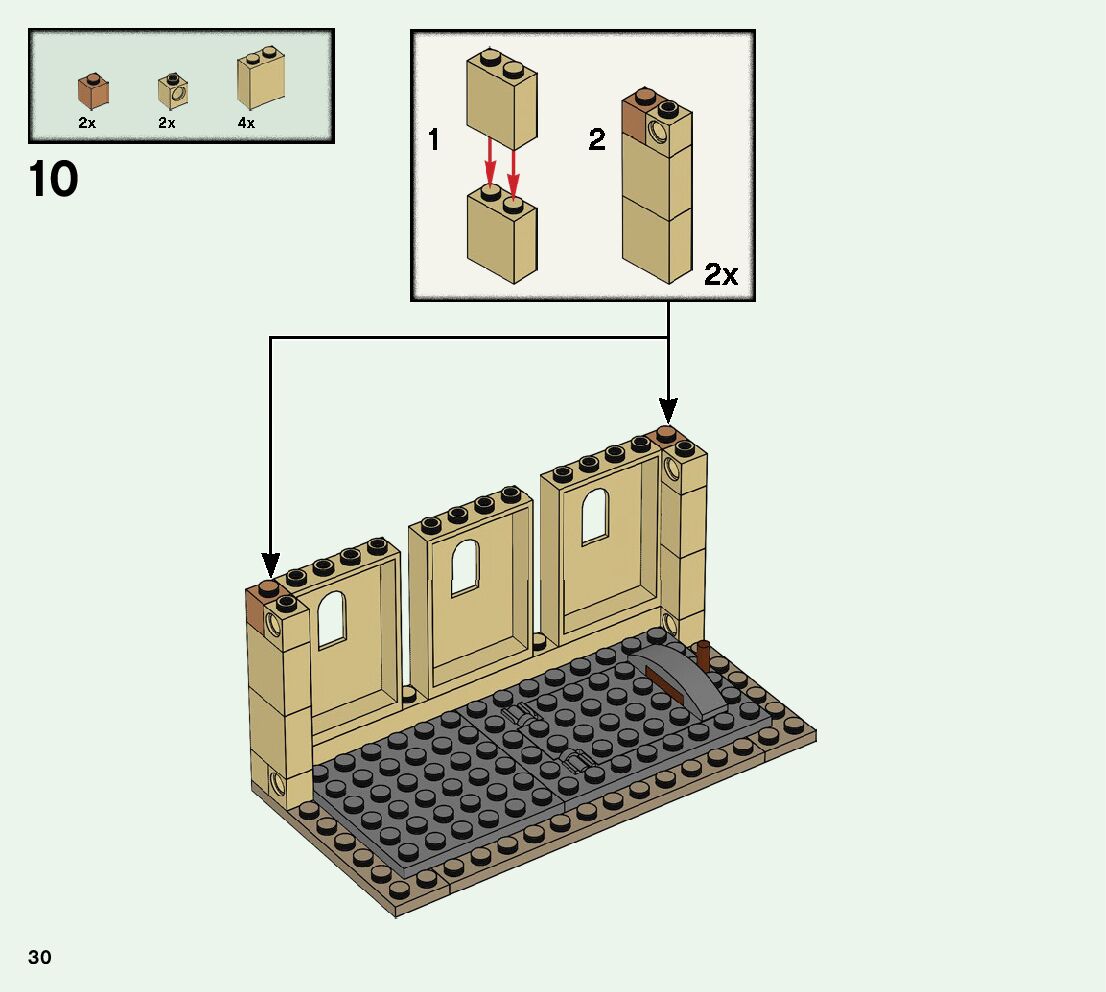 2x
2x
4x

10

1

2

2x

30