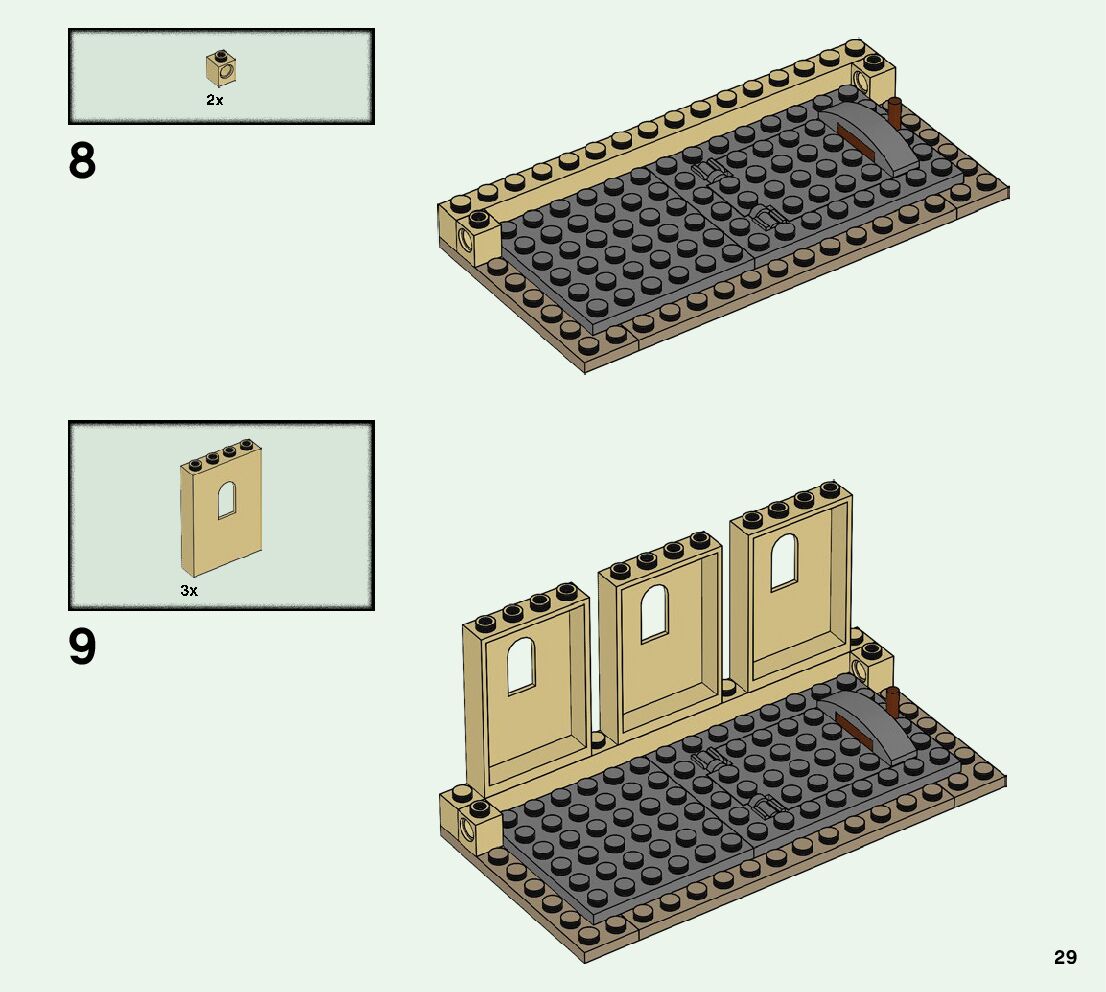 2x

8

3x

9

29