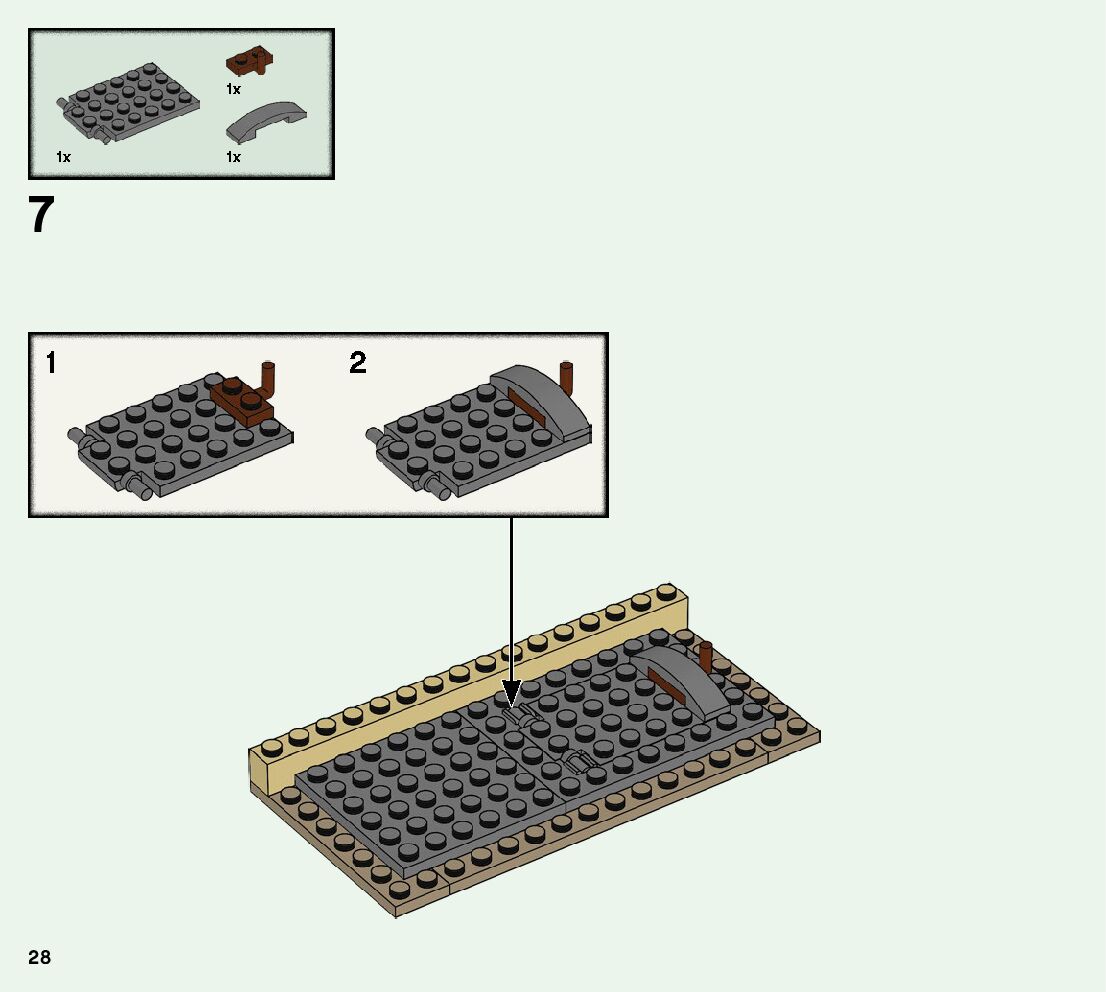 1x

1x

1x

7

1

2

28