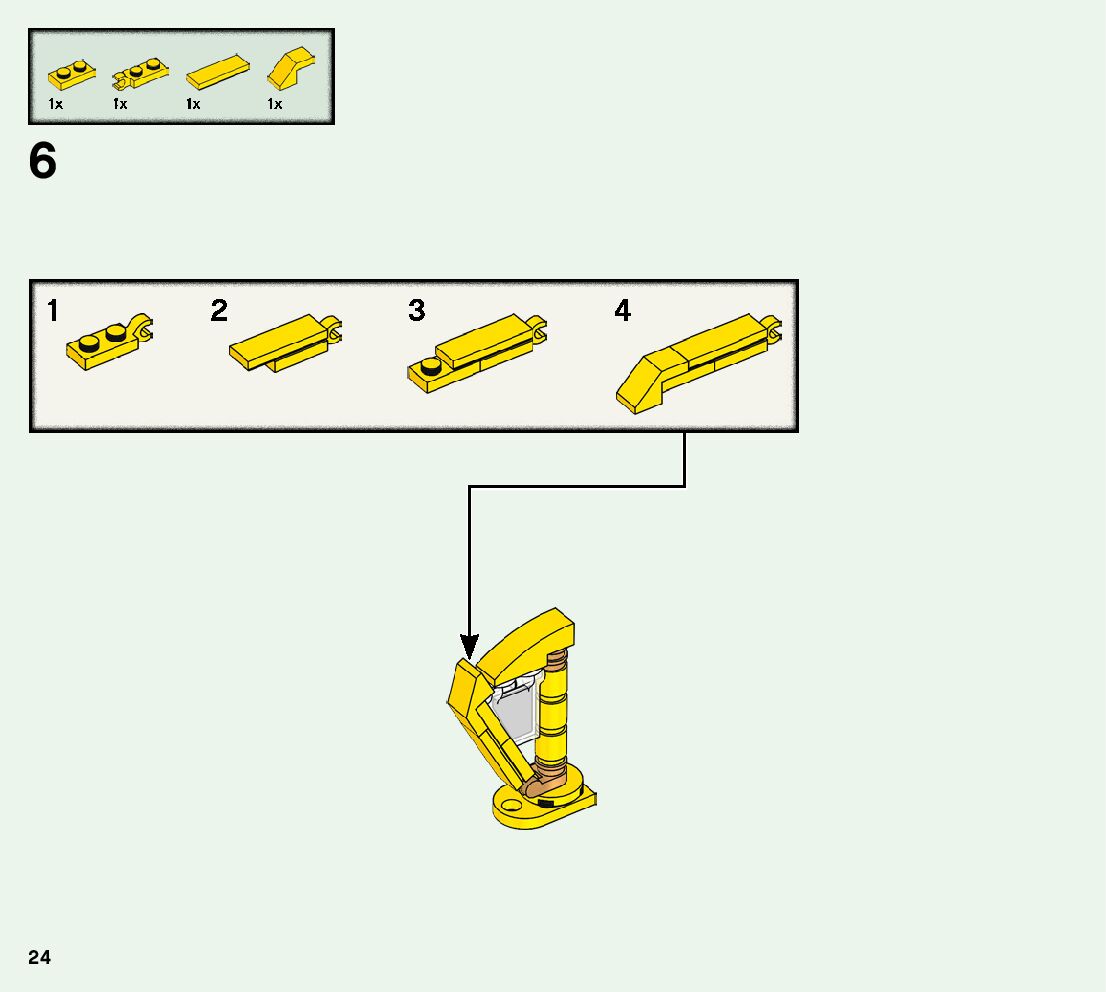 1x 1x 1x 1x

6

1 2 3 4

24