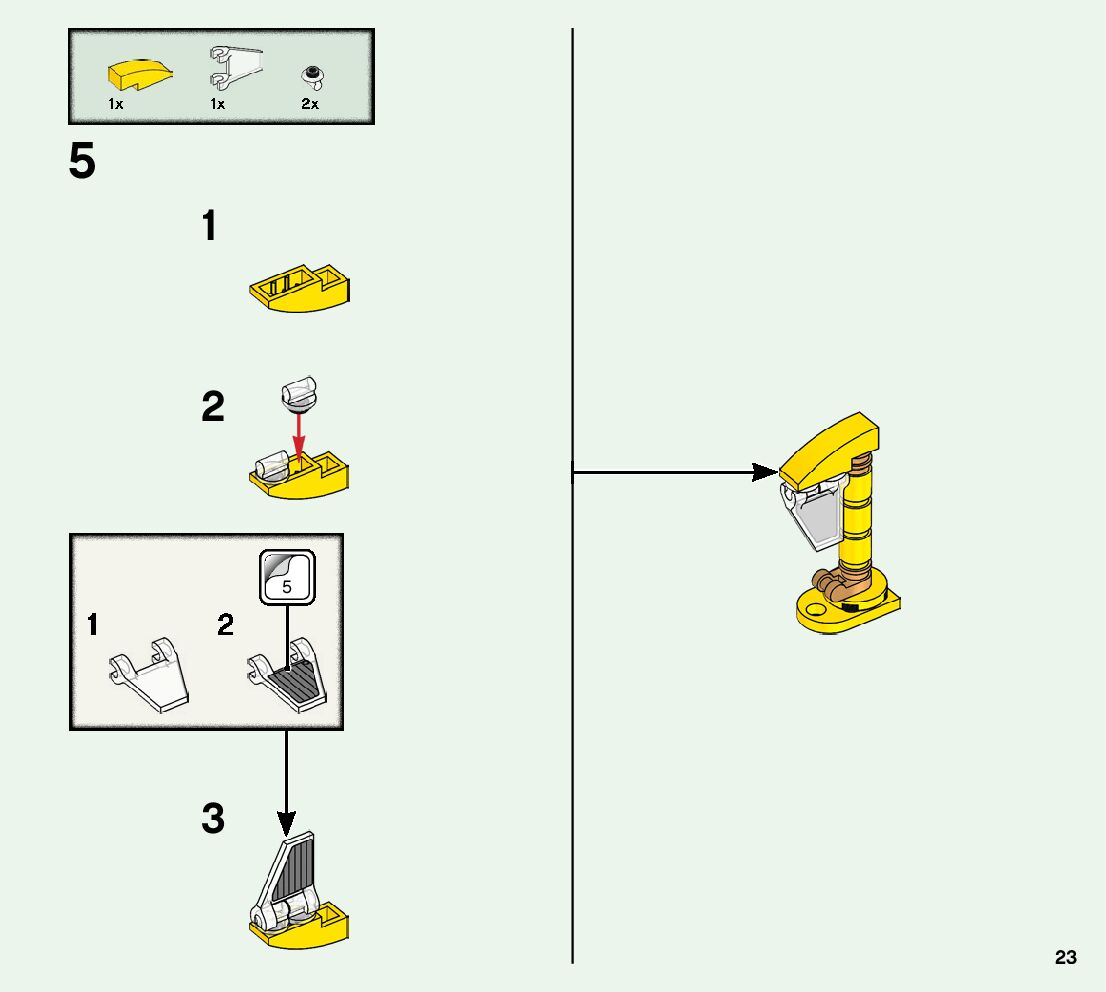 1x 1x 2x

5

1

2

5

1 2

3

23