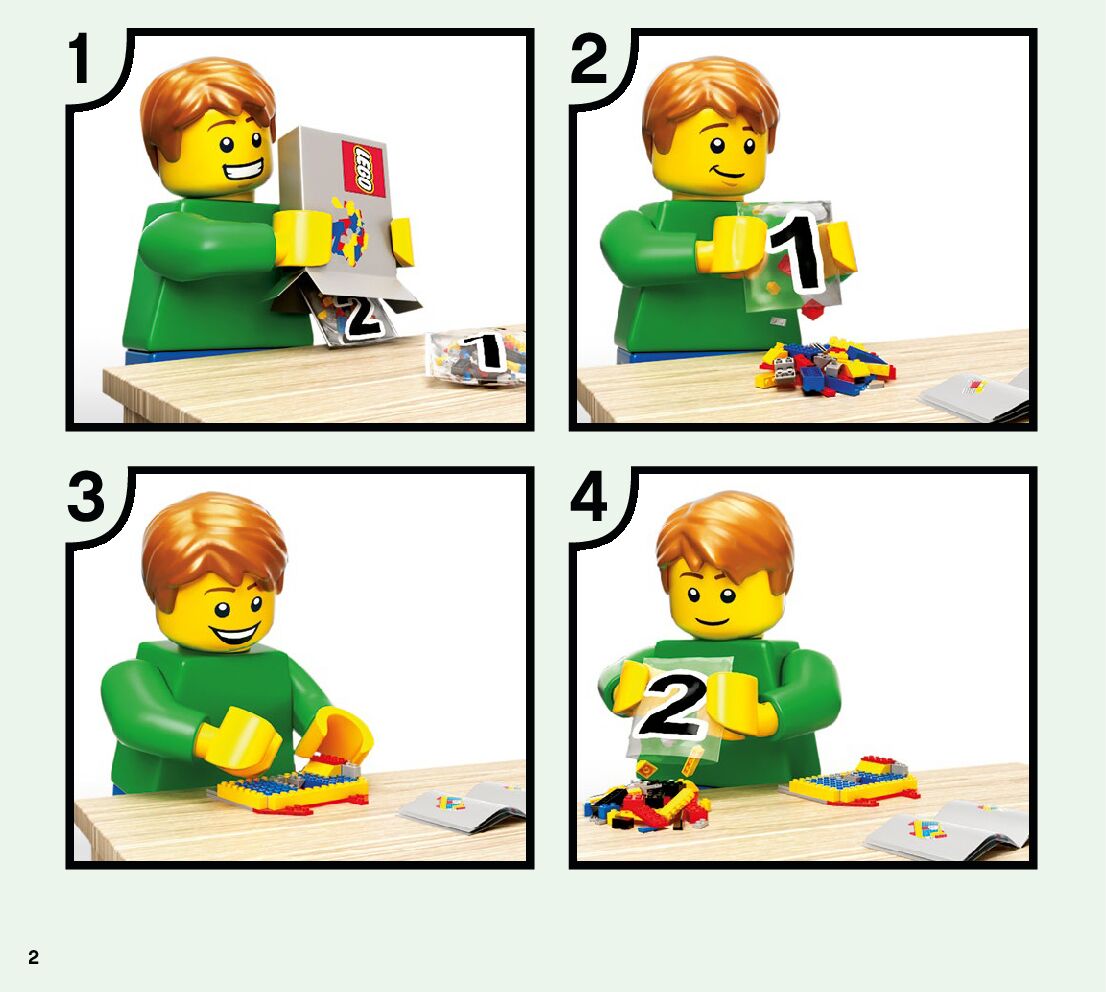 1

LEGO

2

1

2

1

3

4

2

2