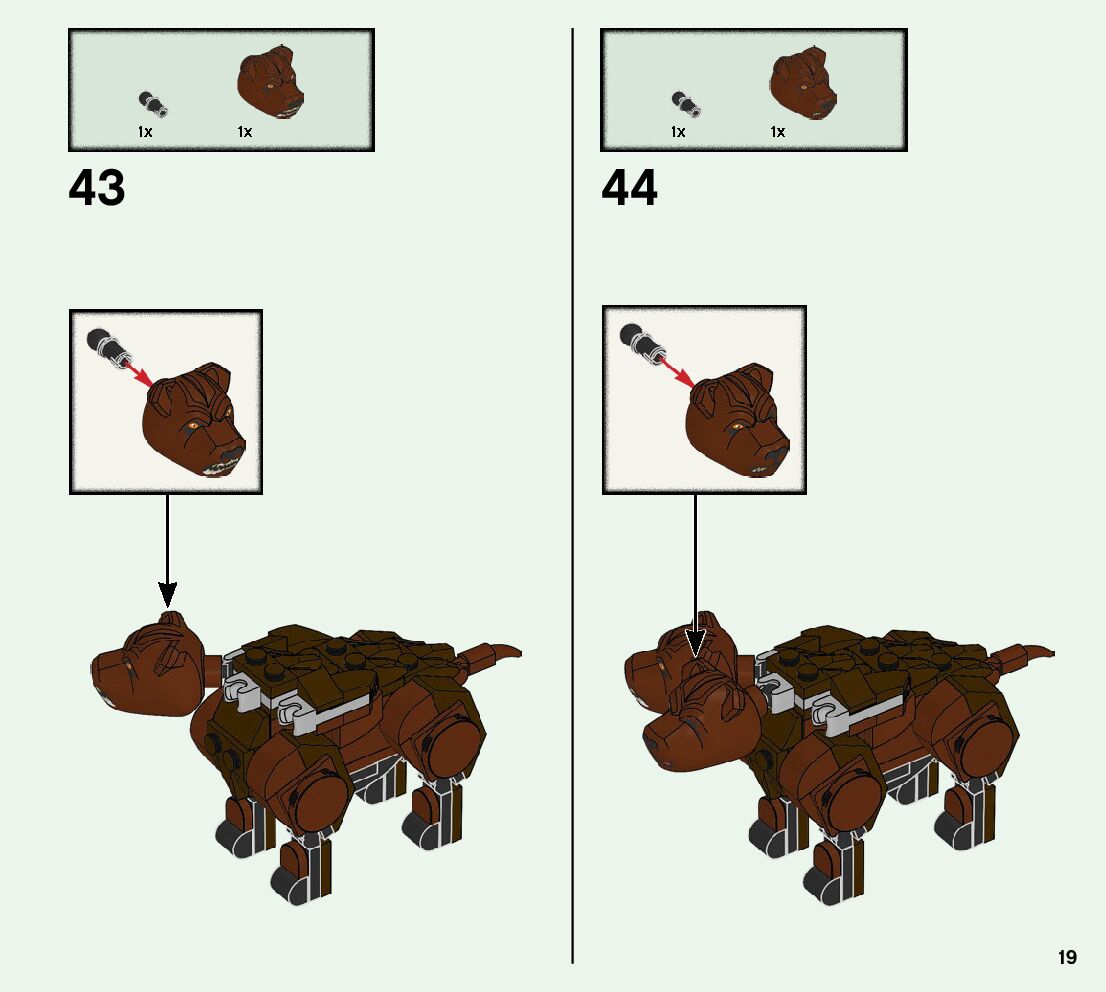 1x 1x

43

1x 1x

44

19