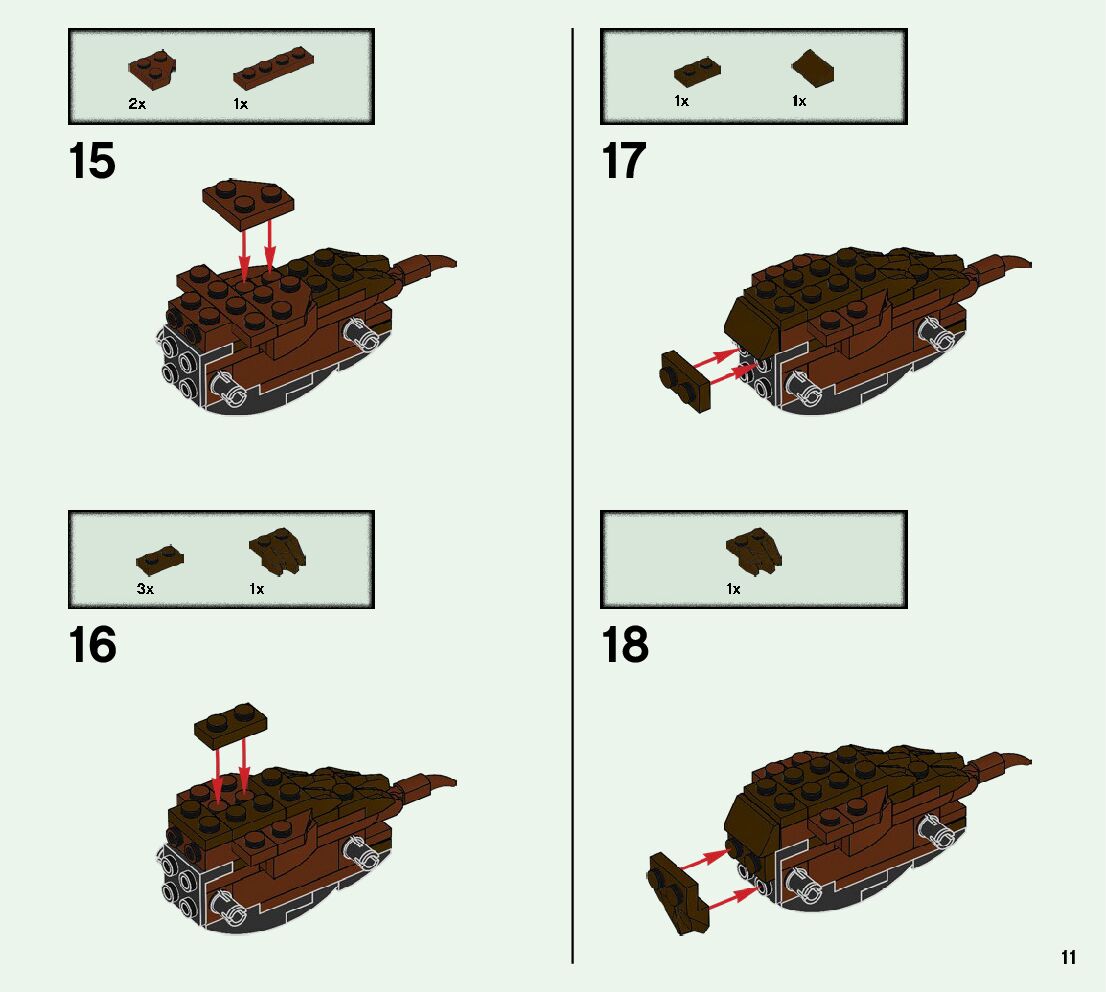 2x 1x

15

3x 1x

16

1x 1x

17

1x

18

11