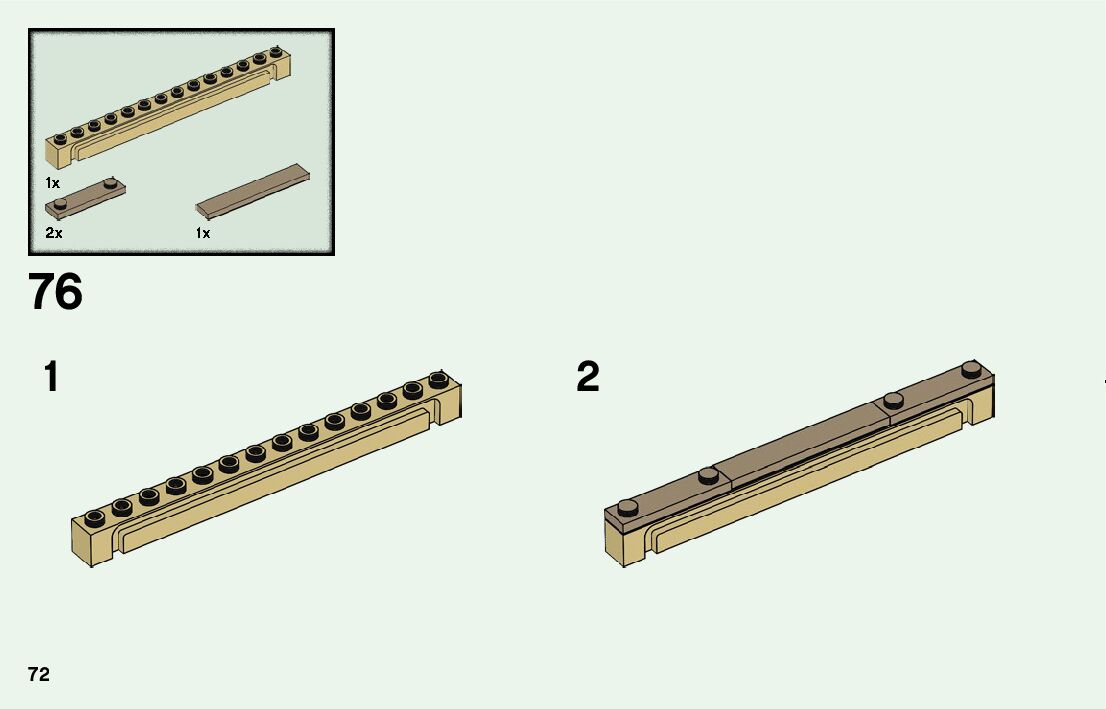 1x

2x

1x

76

1

2

72