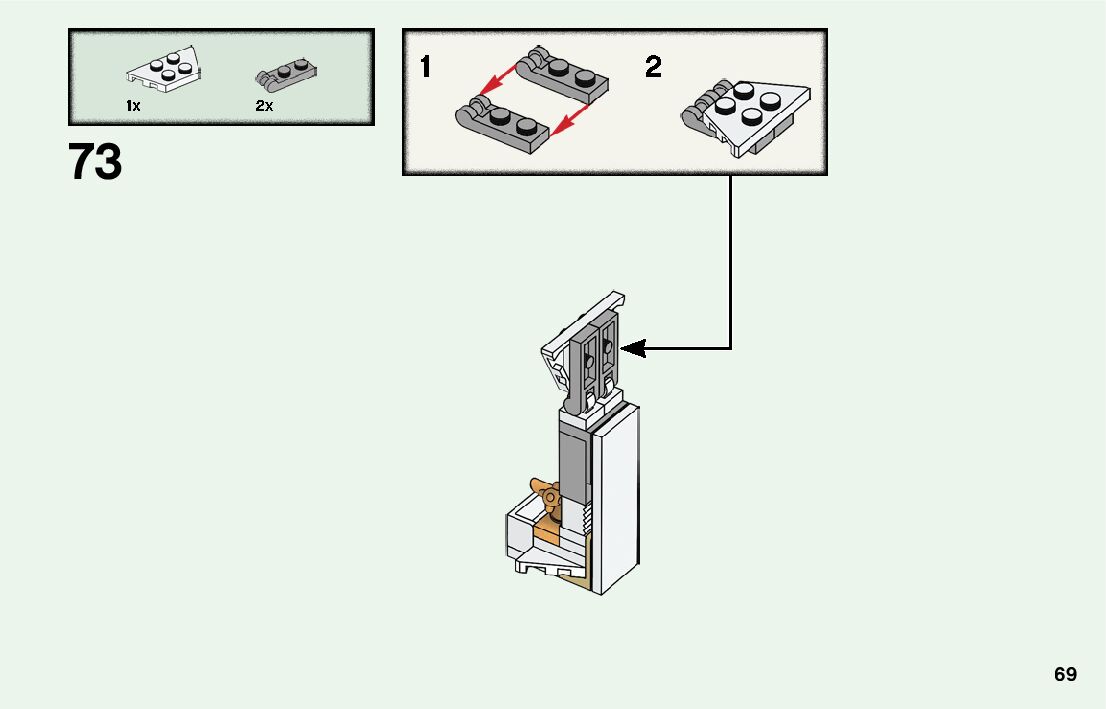 1x 2x

73

1

2

69