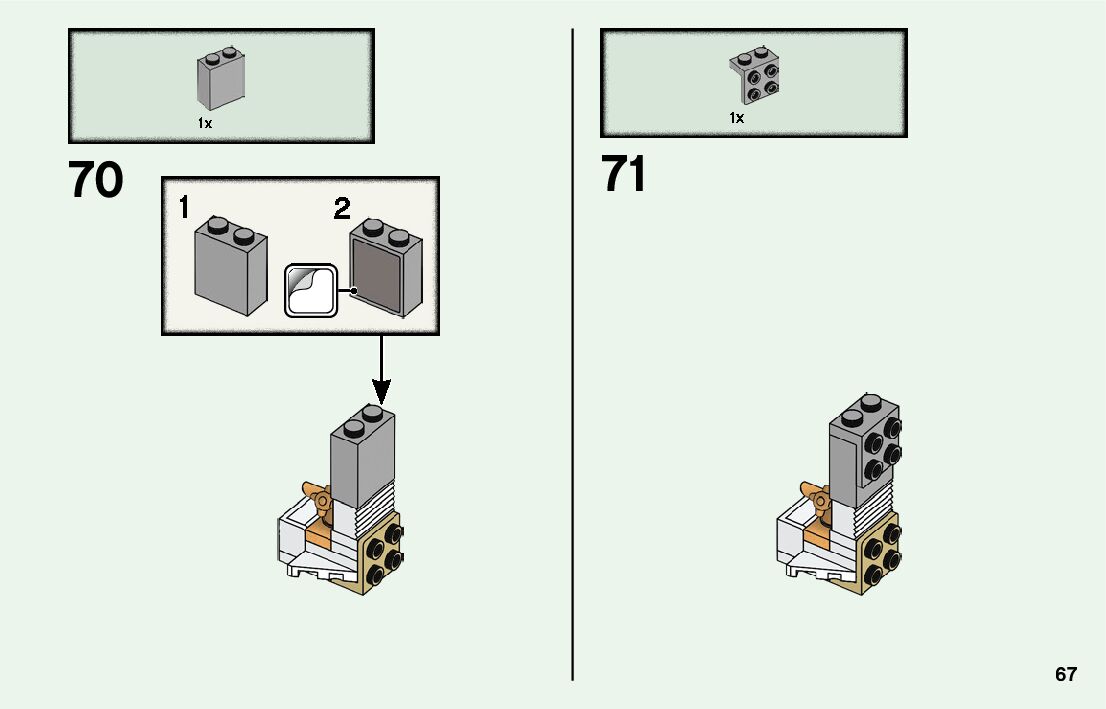 1x

70

1

2

1x

71

67