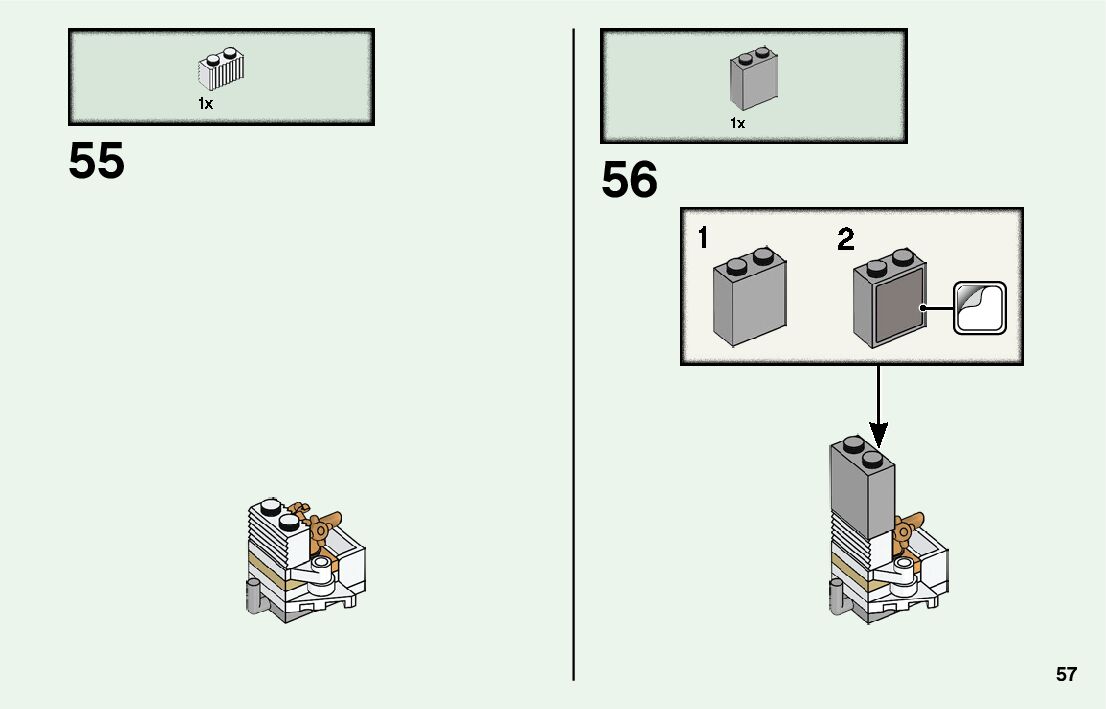 1x

55

1x

56

1

2

57