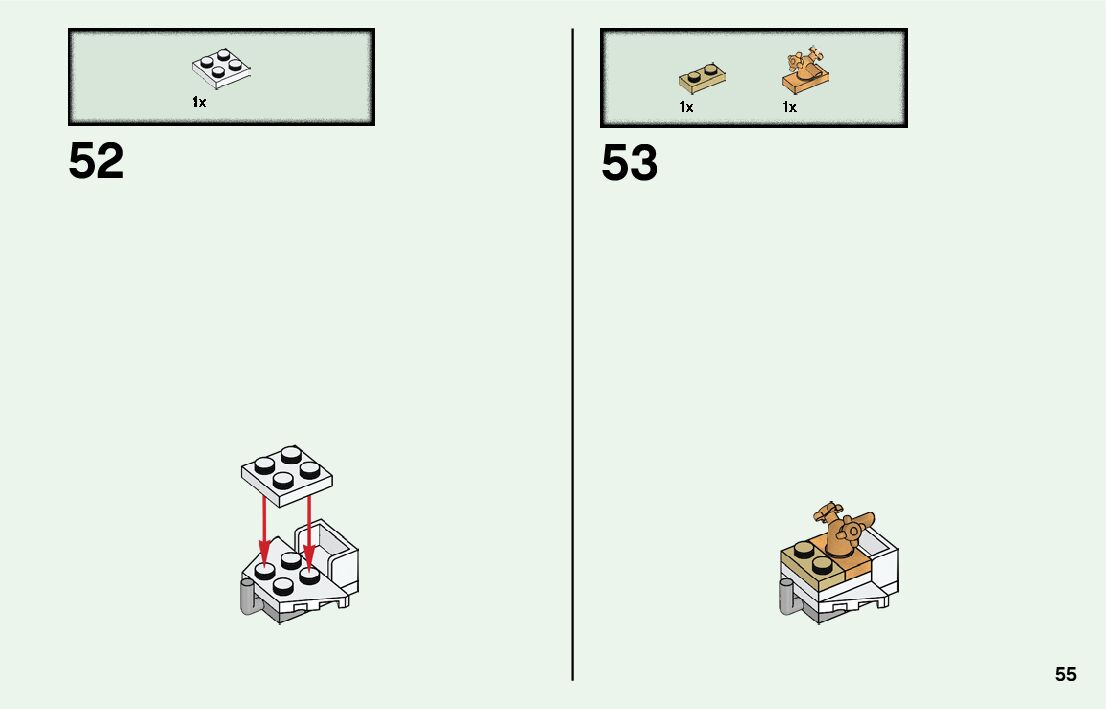 1x

52

1x 1x

53

55