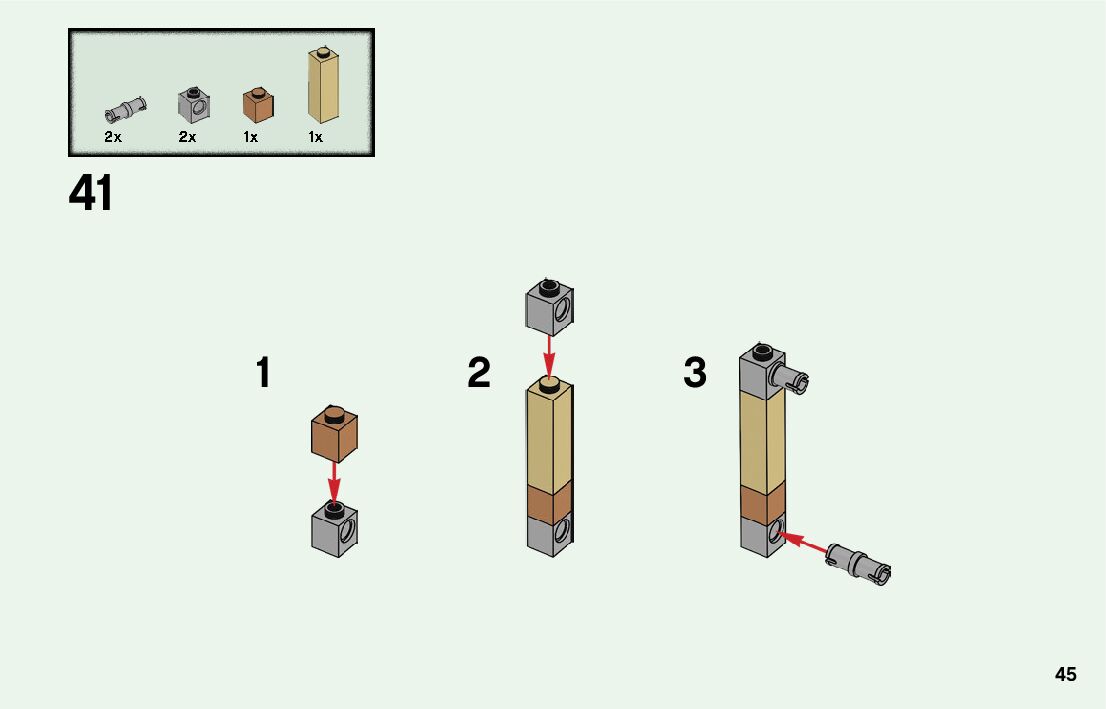 2x 2x 1x 1x

41

1

2

3

45