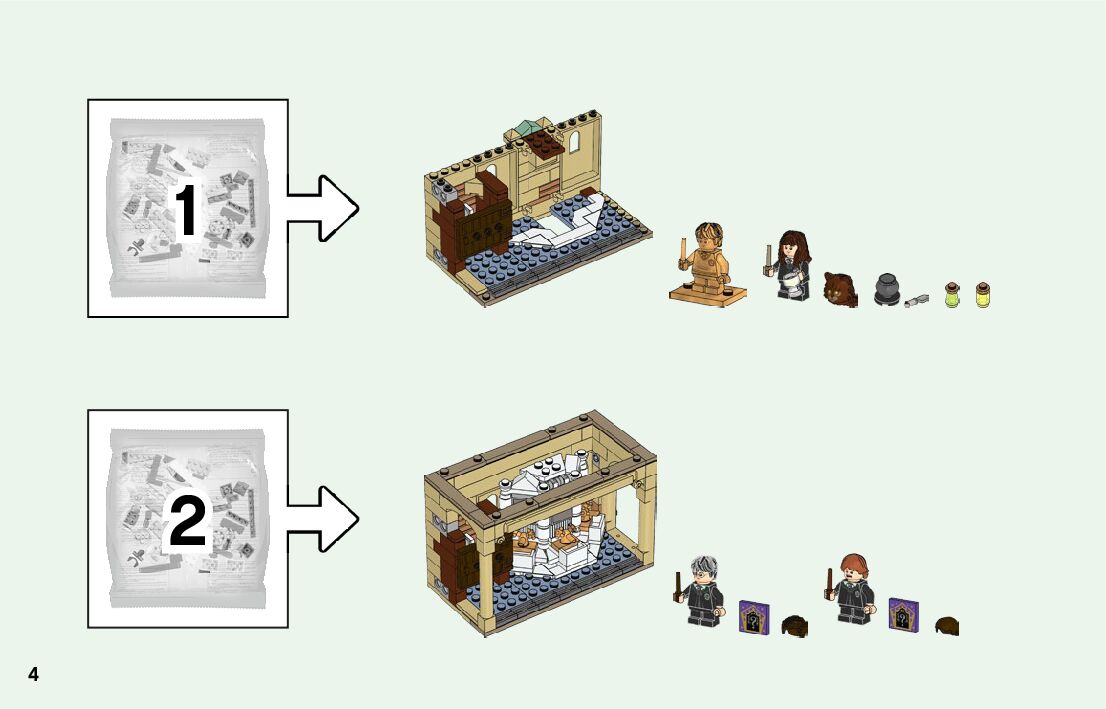 1

2

4