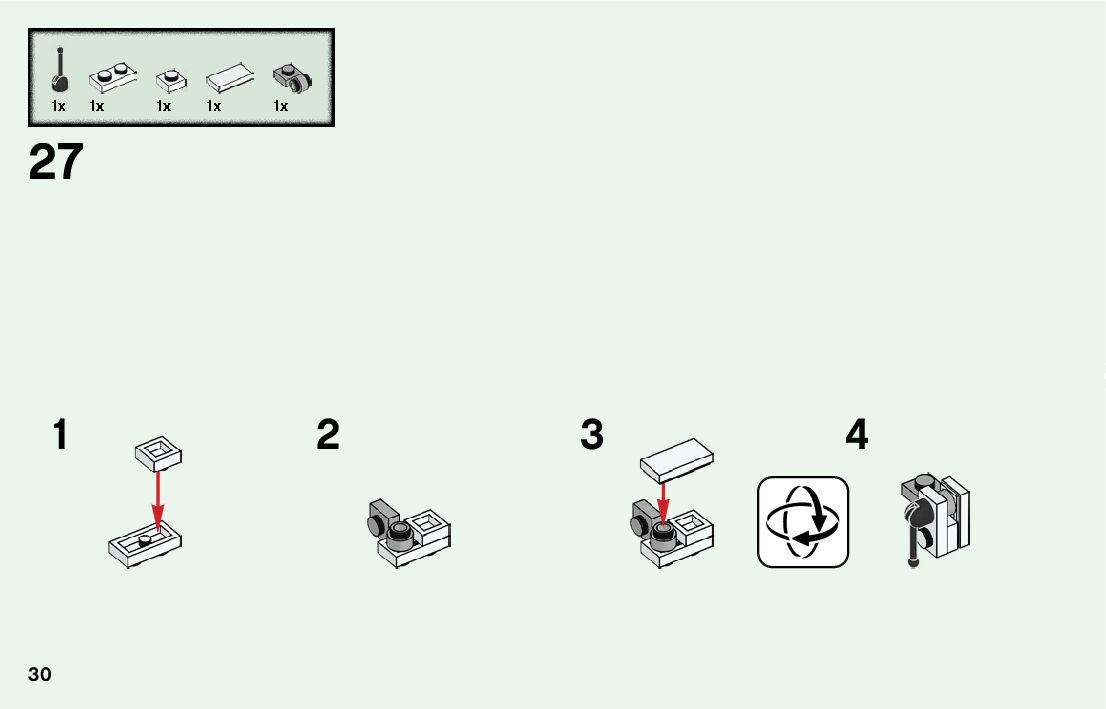 1x 1x 1x 1x 1x

27

1

2

3

4

30