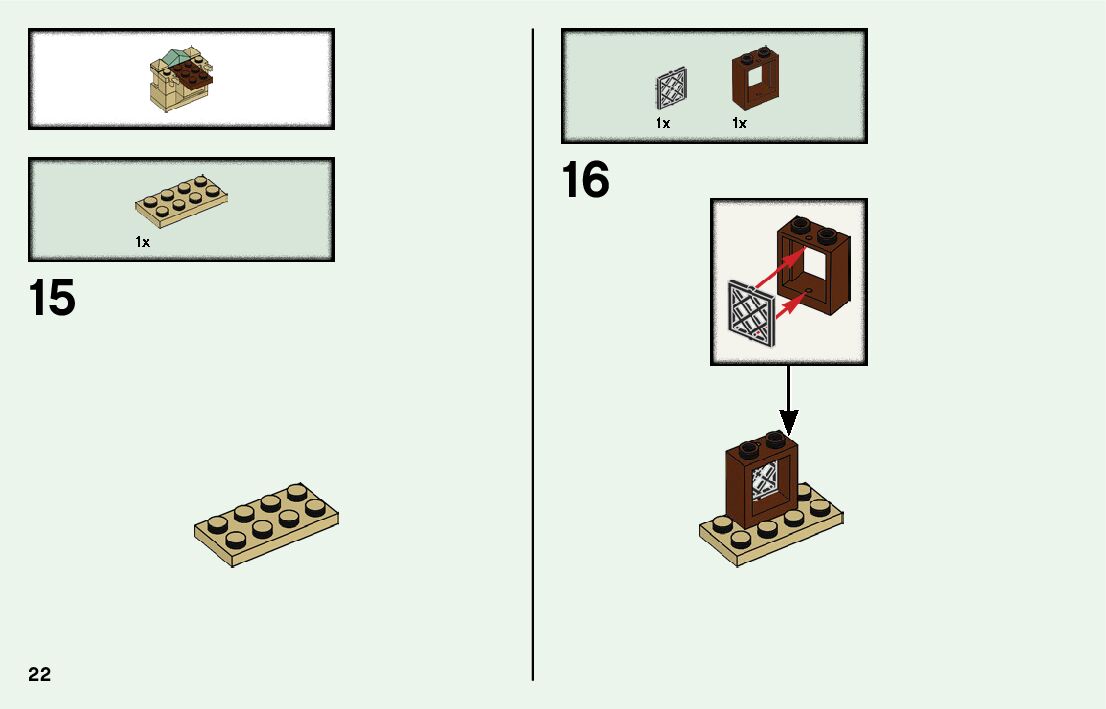 1x

15

22

1x 1x

16