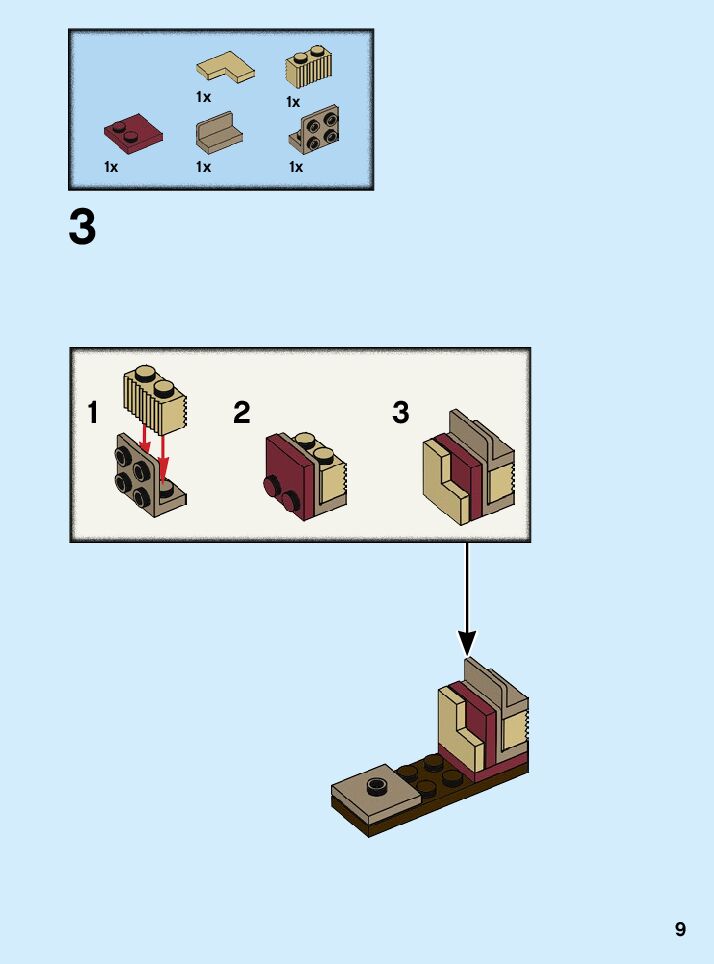 1x
1x
1x
1x
1x

3

1
2
3

9