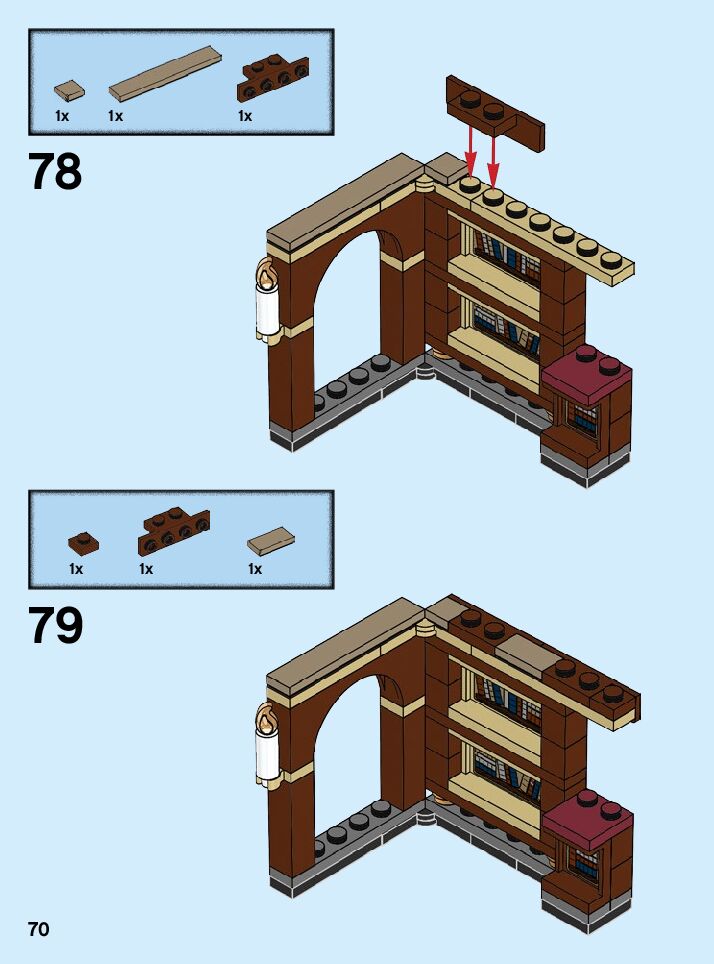 1x 1x 1x

78

1x 1x 1x

79

70