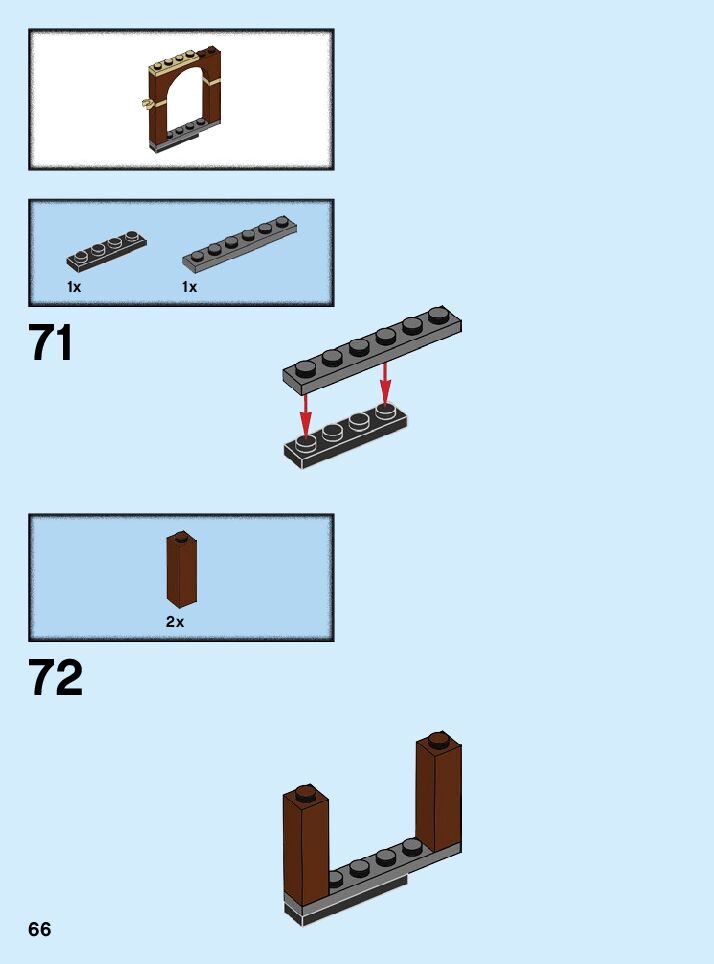 1x 1x

71

2x

72

66