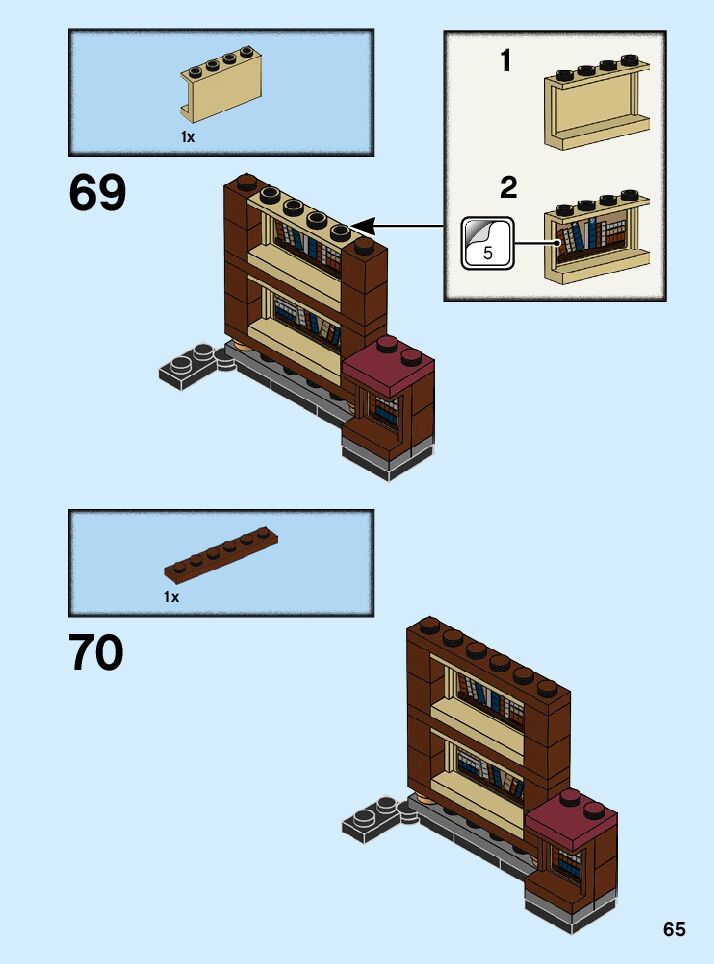 1x

69

1

2

5

1x

70

65