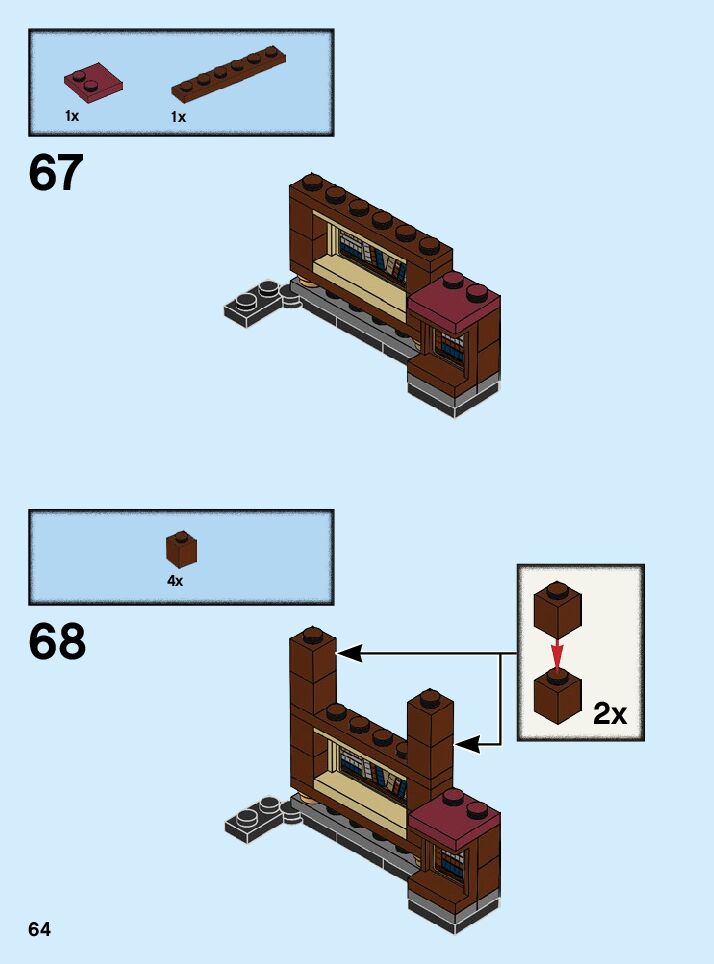 1x 1x

67

4x

68

2x

64