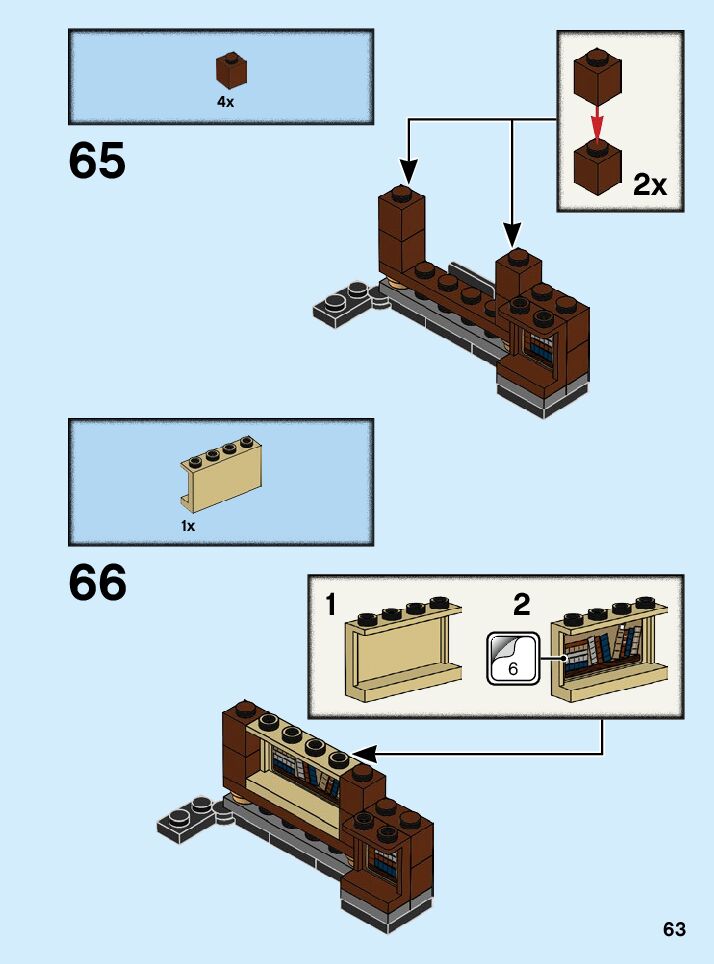 4x

65

2x

1x

66

1

2

6

63