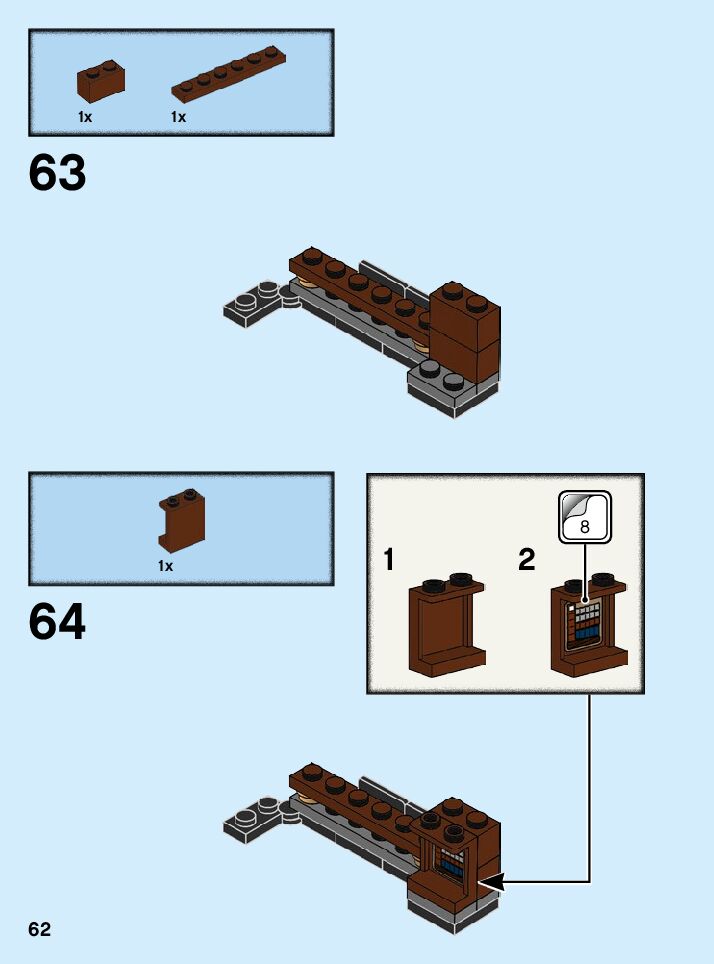 1x 1x

63

1x

64

1 2

8

62