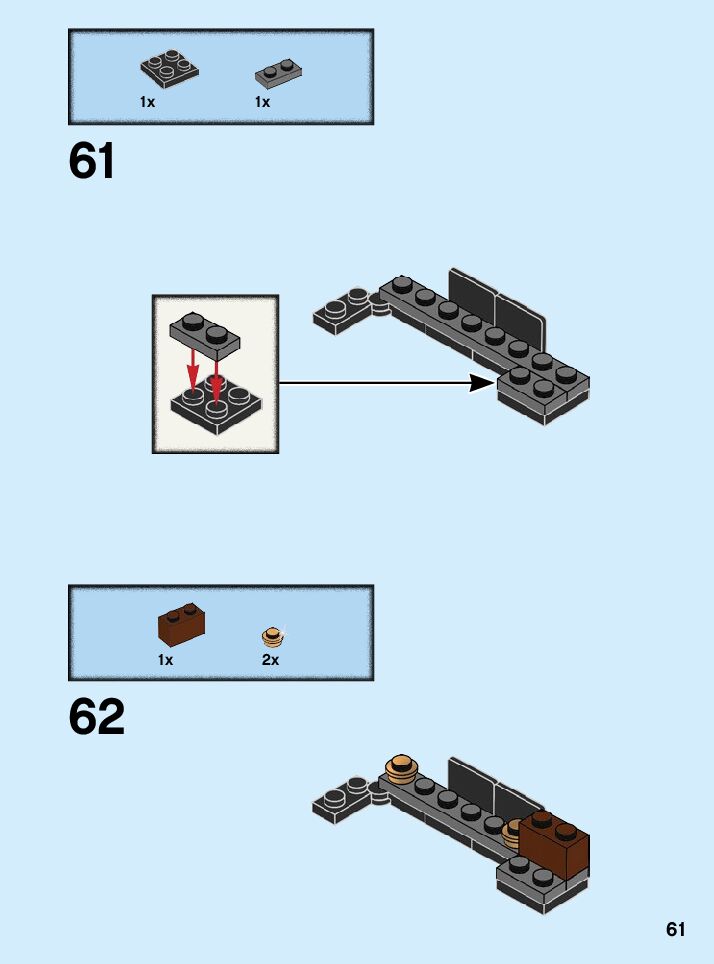 1x 1x

61

1x 2x

62

61