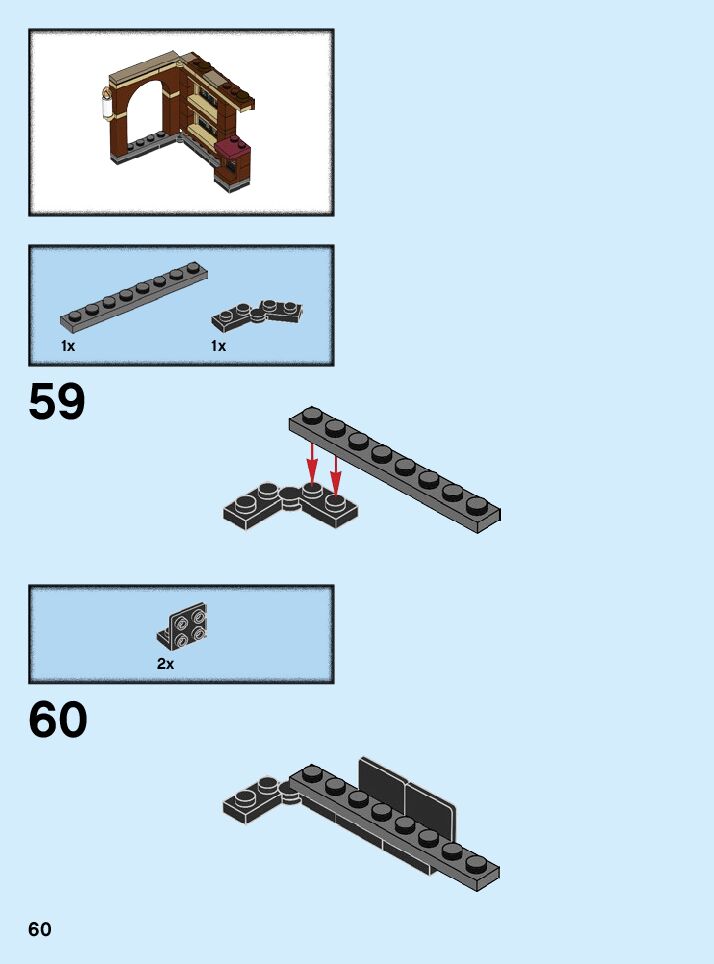 1x 1x

59

2x

60

60