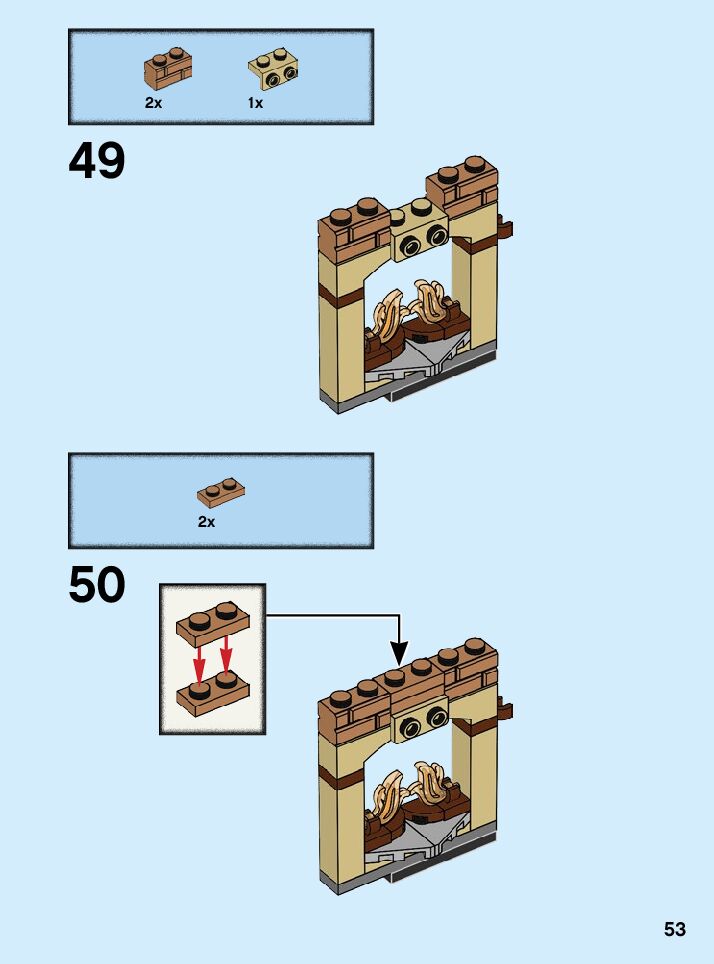 2x 1x

49

2x

50

53