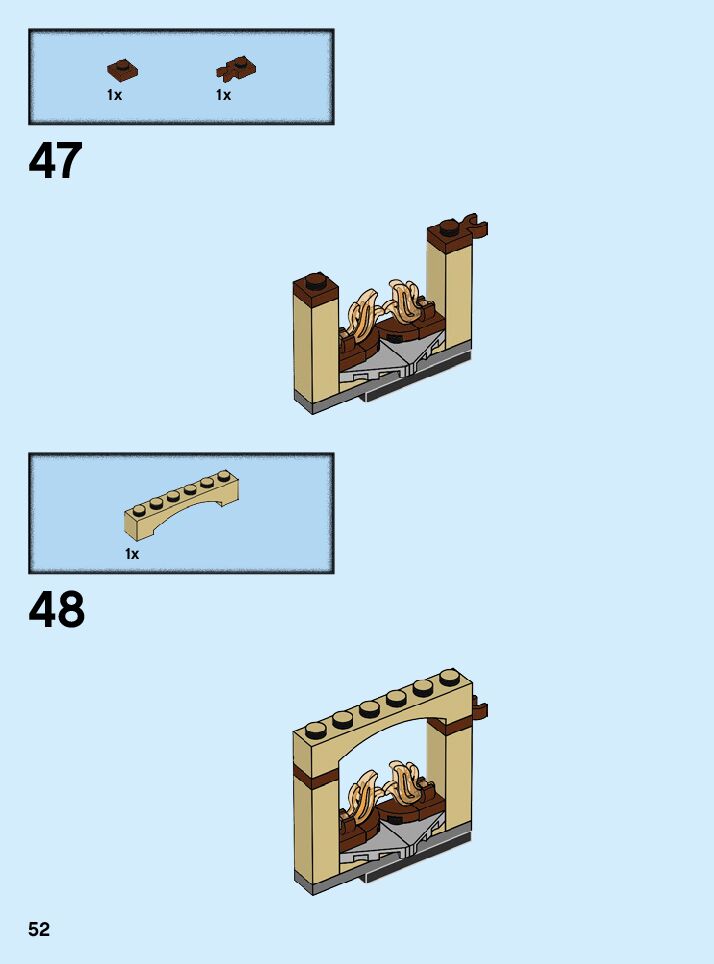 1x 1x

47

1x

48

52