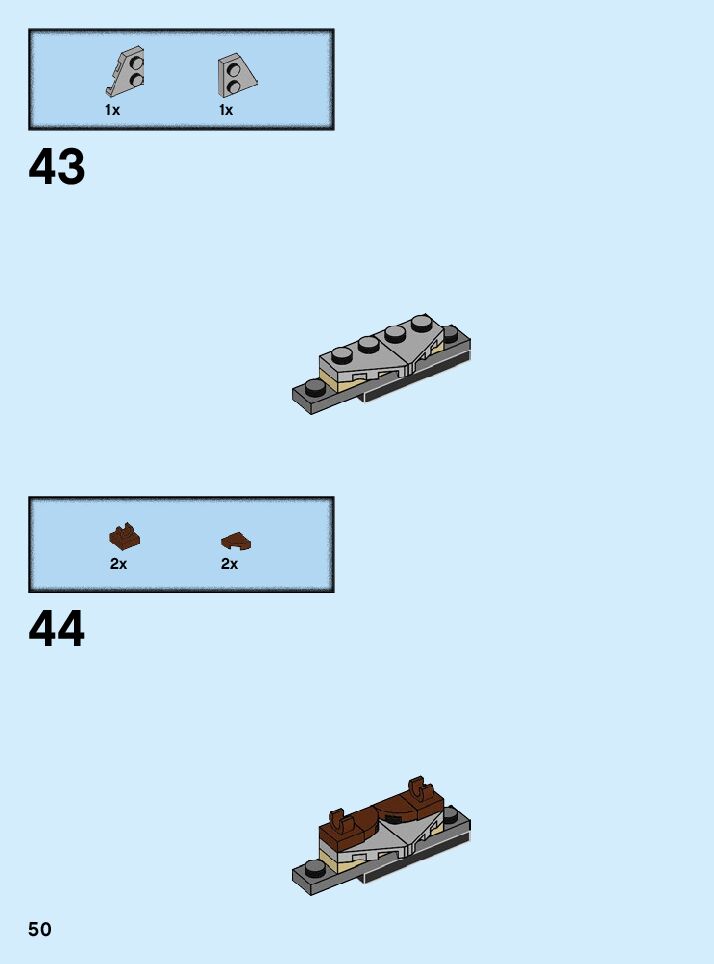 1x 1x

43

2x 2x

44

50