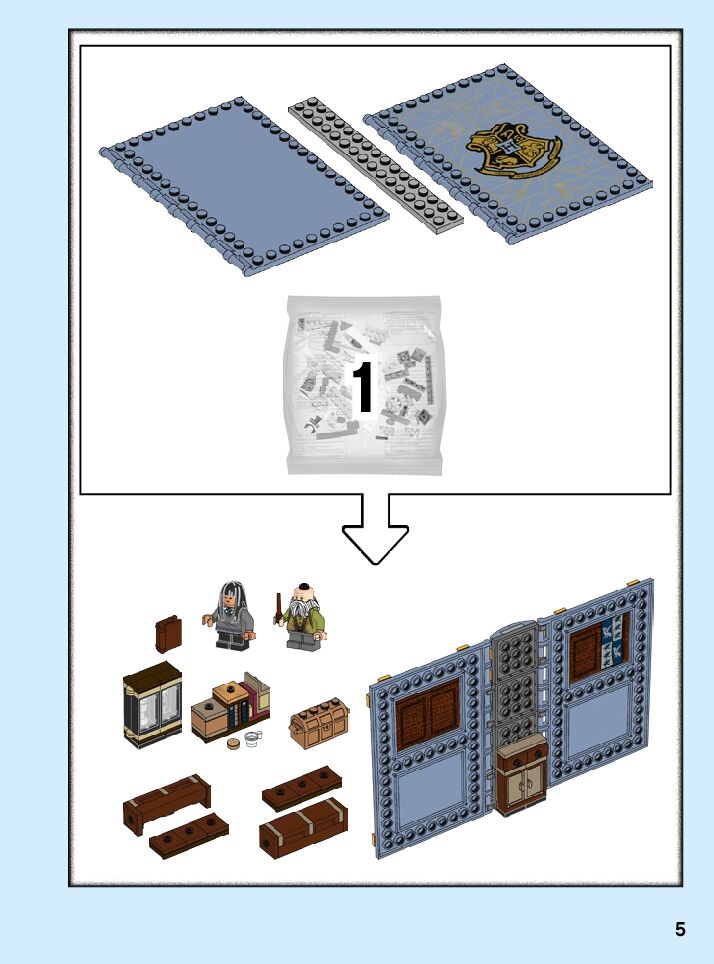 1

5