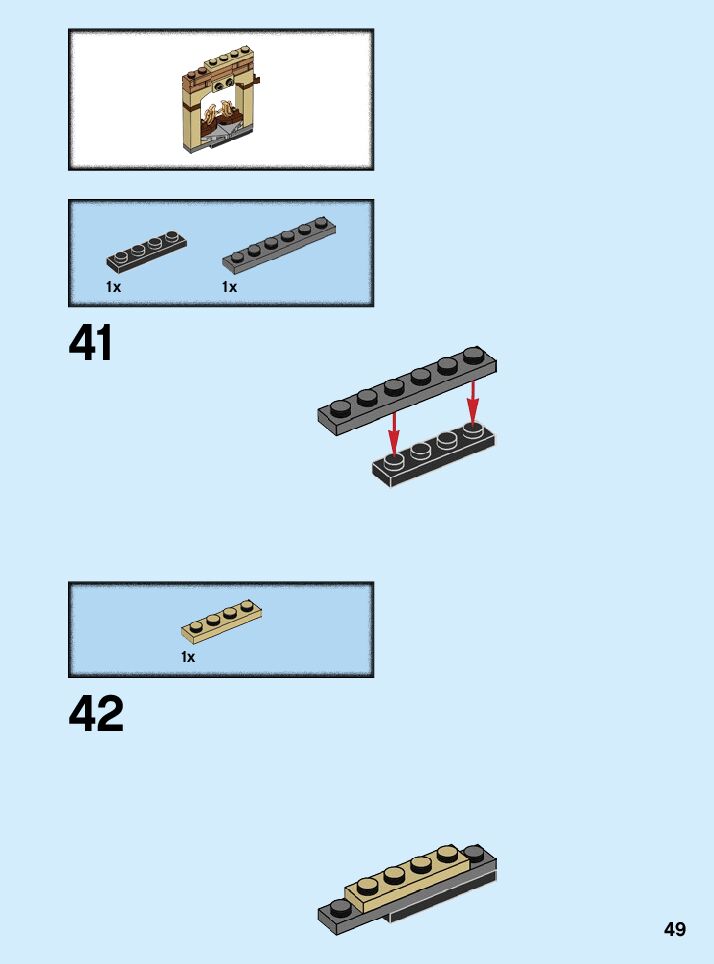 1x

1x

41

1x

42

49